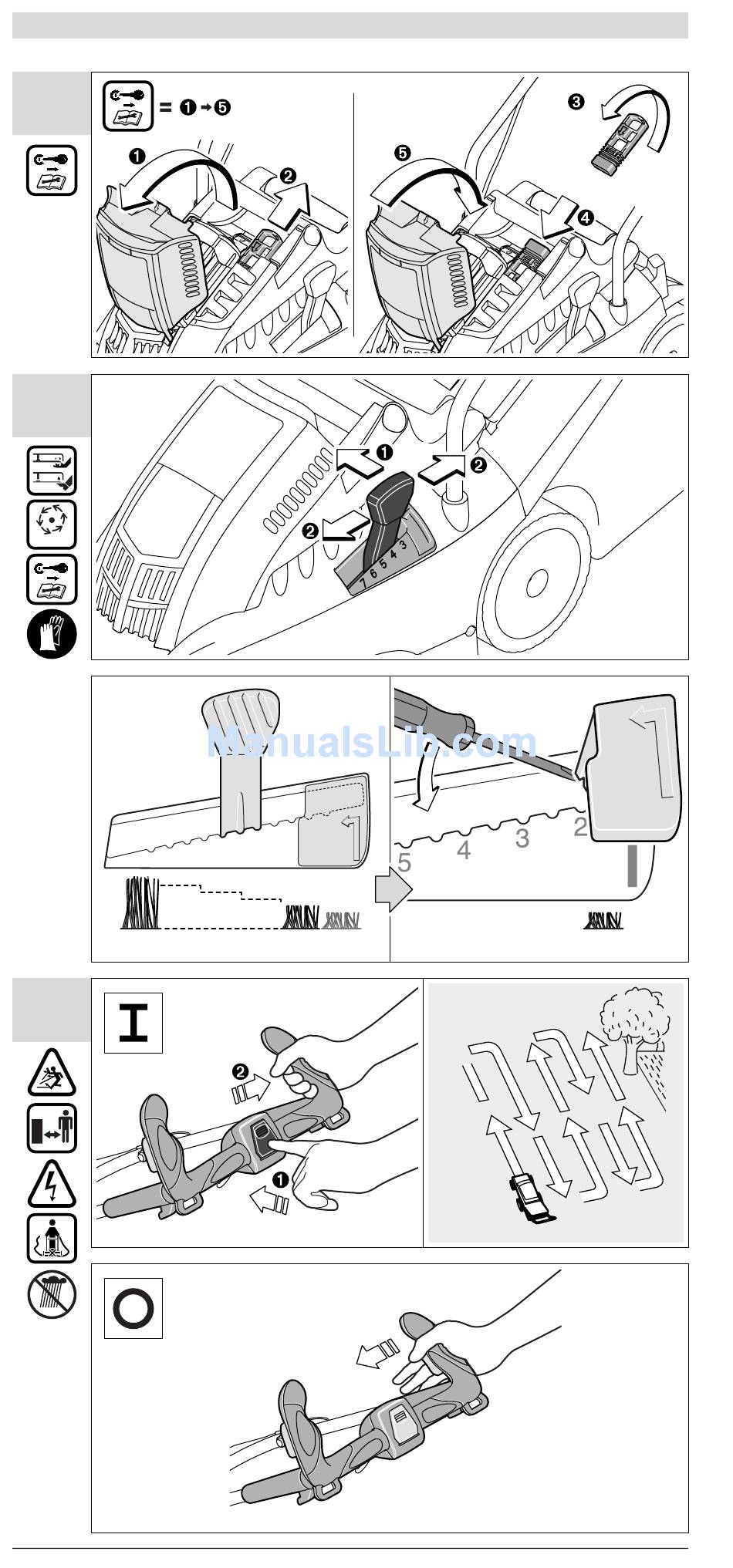 = ❶→❺

❶ ❷

❺ ❸ ❹

❶ ❷ ❷

7 6 5 4 3

ManualsLib.com

5 4 3 2

I

❷ ❶

O