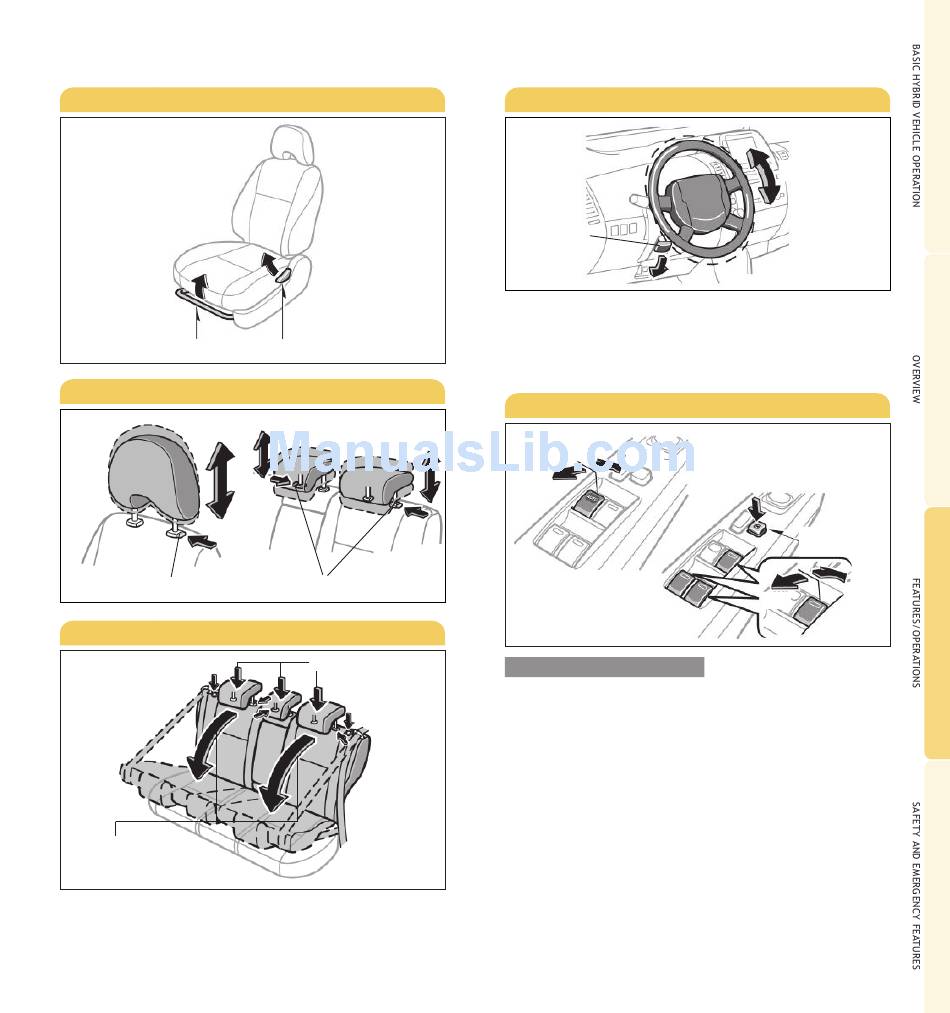 ManualsLib.com

BASIC HYBRID VEHICLE OPERATION

OVERVIEW

FEATURES/OPERATIONS

SAFETY AND EMERGENCY FEATURES