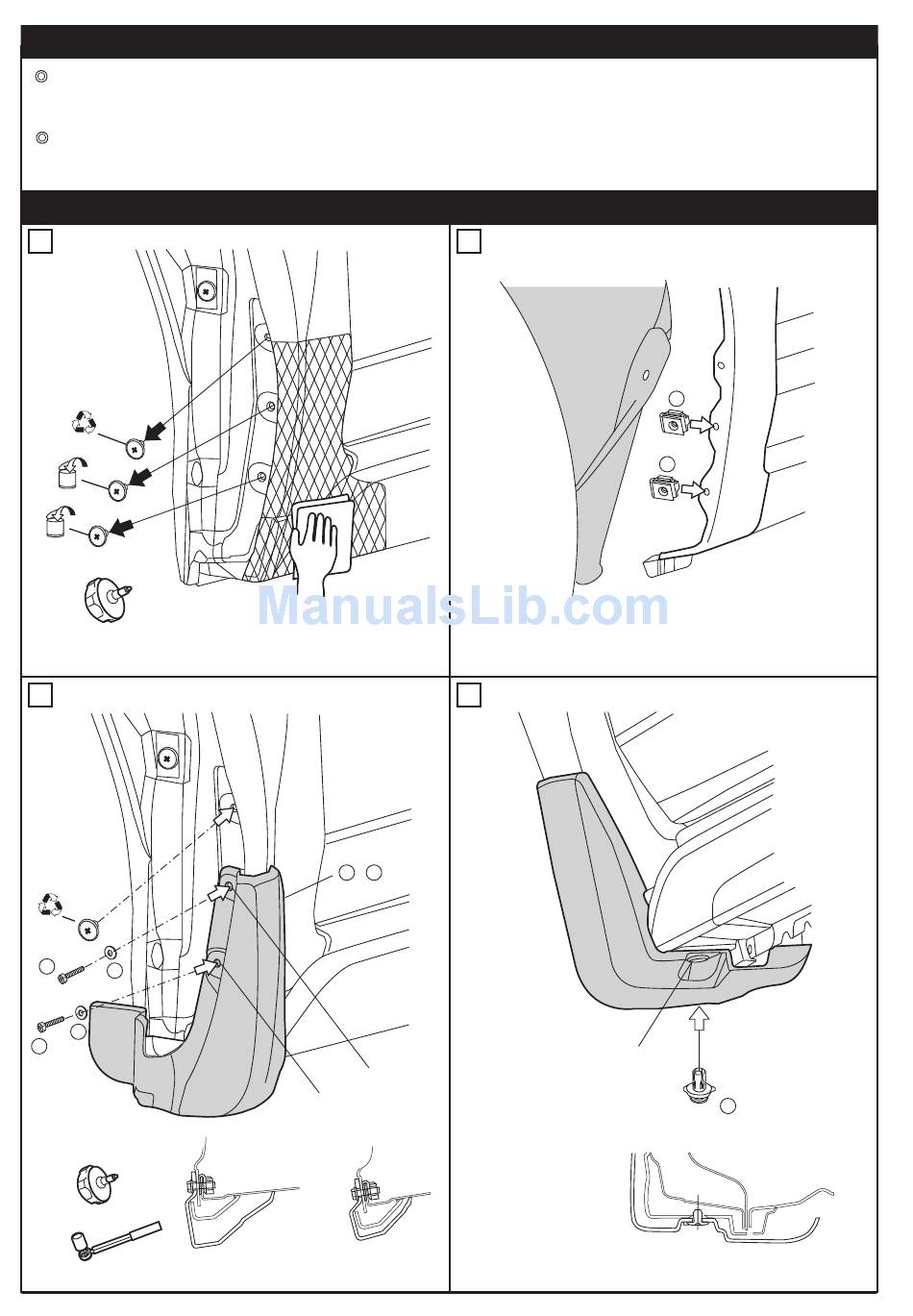 ManualsLib.com