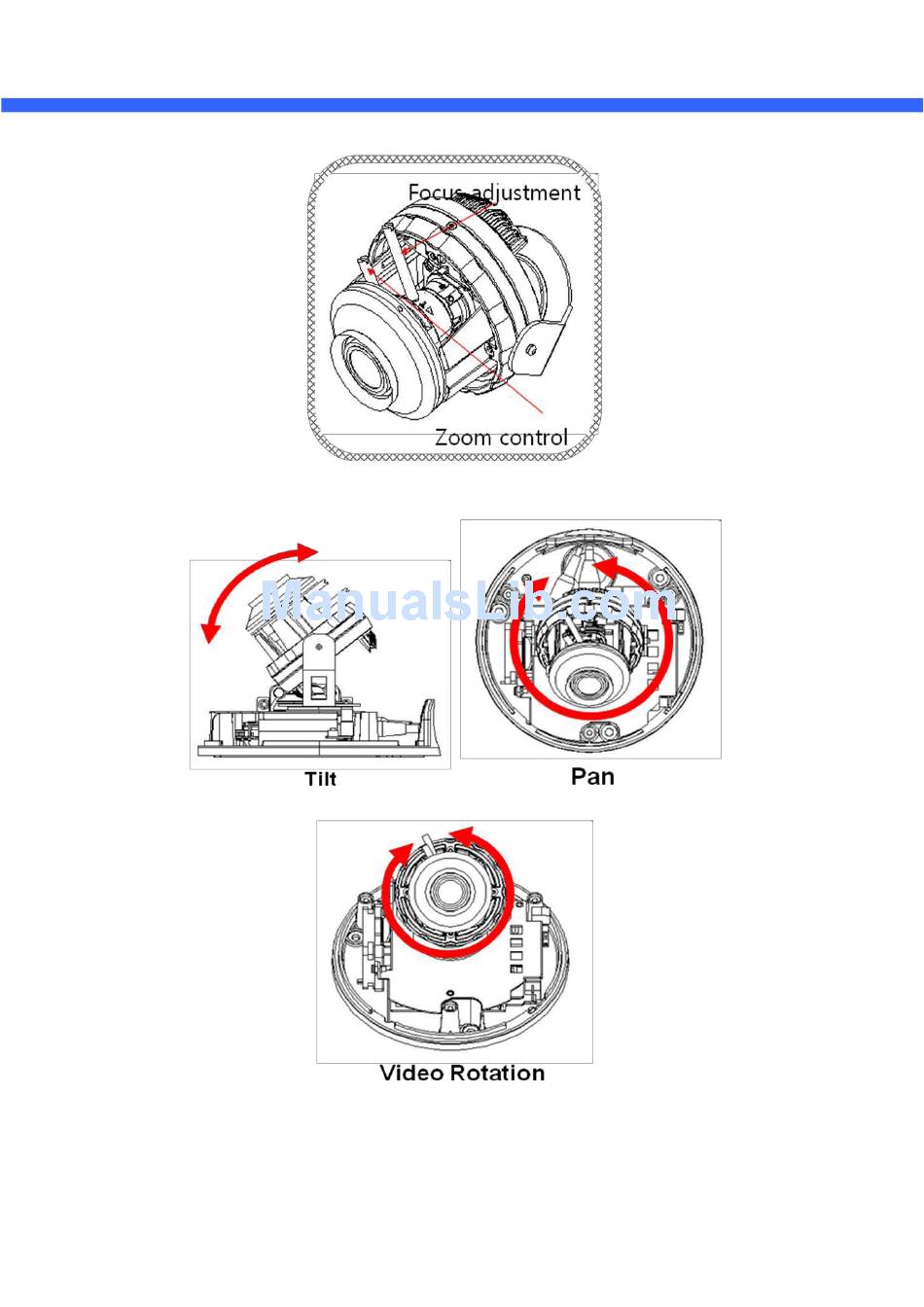 Focus adjustment

Zoom control

ManualsLib.com

Tilt

Pan

Video Rotation