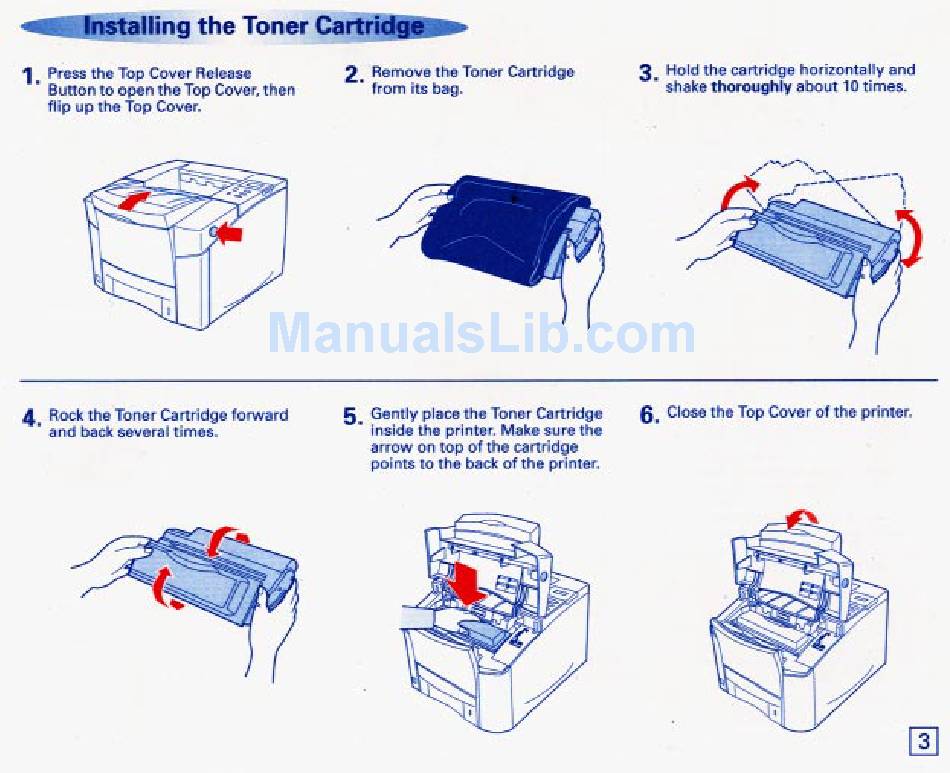 Installing the Toner Cartridge

1. Press the Top Cover Release Button to open the Top Cover, then flip up the Top Cover.

2. Remove the Toner Cartridge from its bag.

3. Hold the cartridge horizontally and shake thoroughly about 10 times.

ManualsLib.com

4. Rock the Toner Cartridge forward and back several times.

5. Gently place the Toner Cartridge inside the printer. Make sure the arrow on top of the cartridge points to the back of the printer.

6. Close the Top Cover of the printer.

3