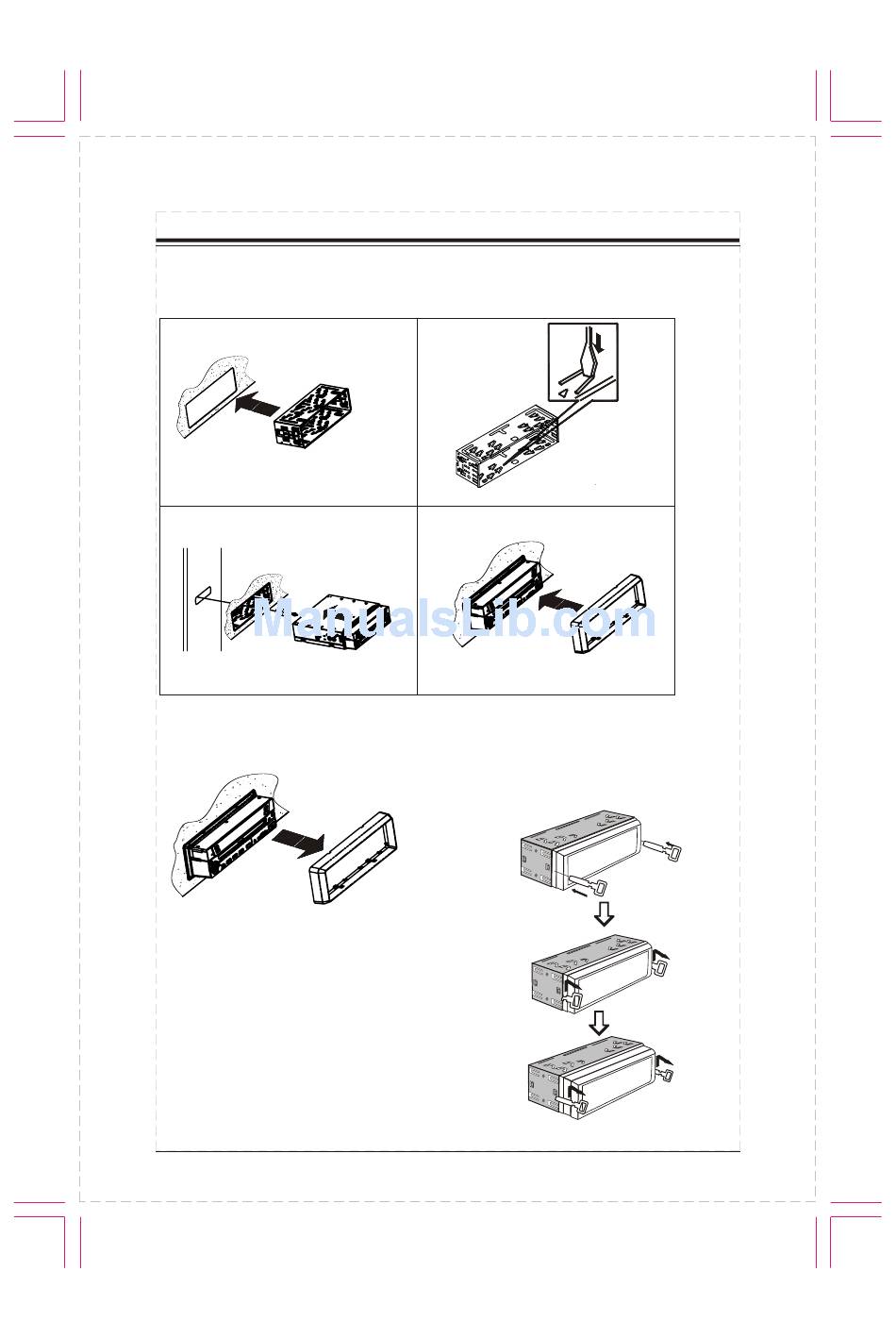 ManualsLib.com