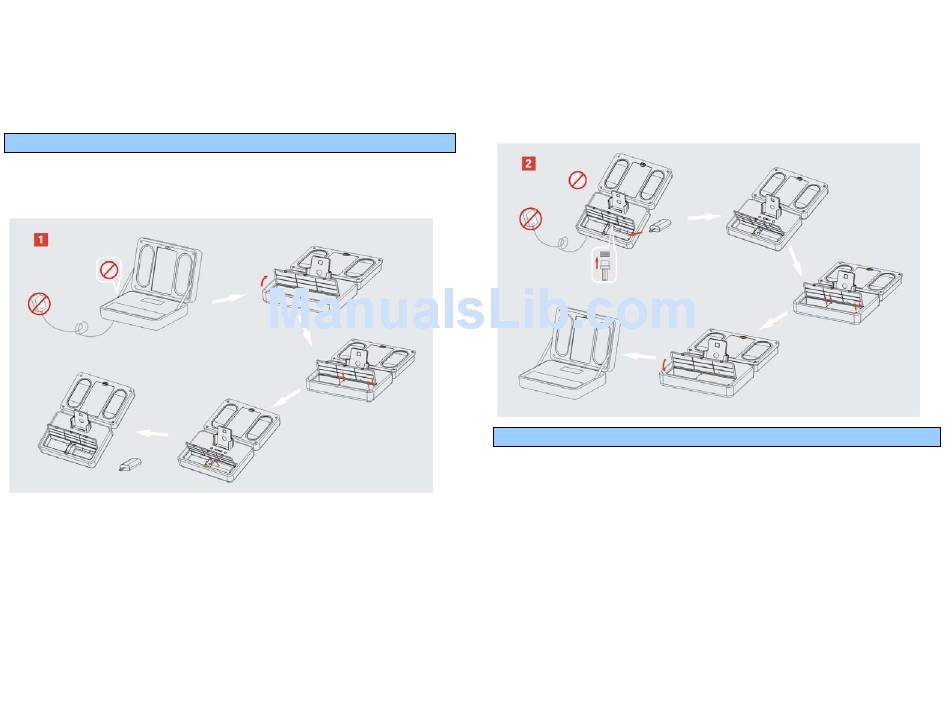 1

ManualsLib.com

2