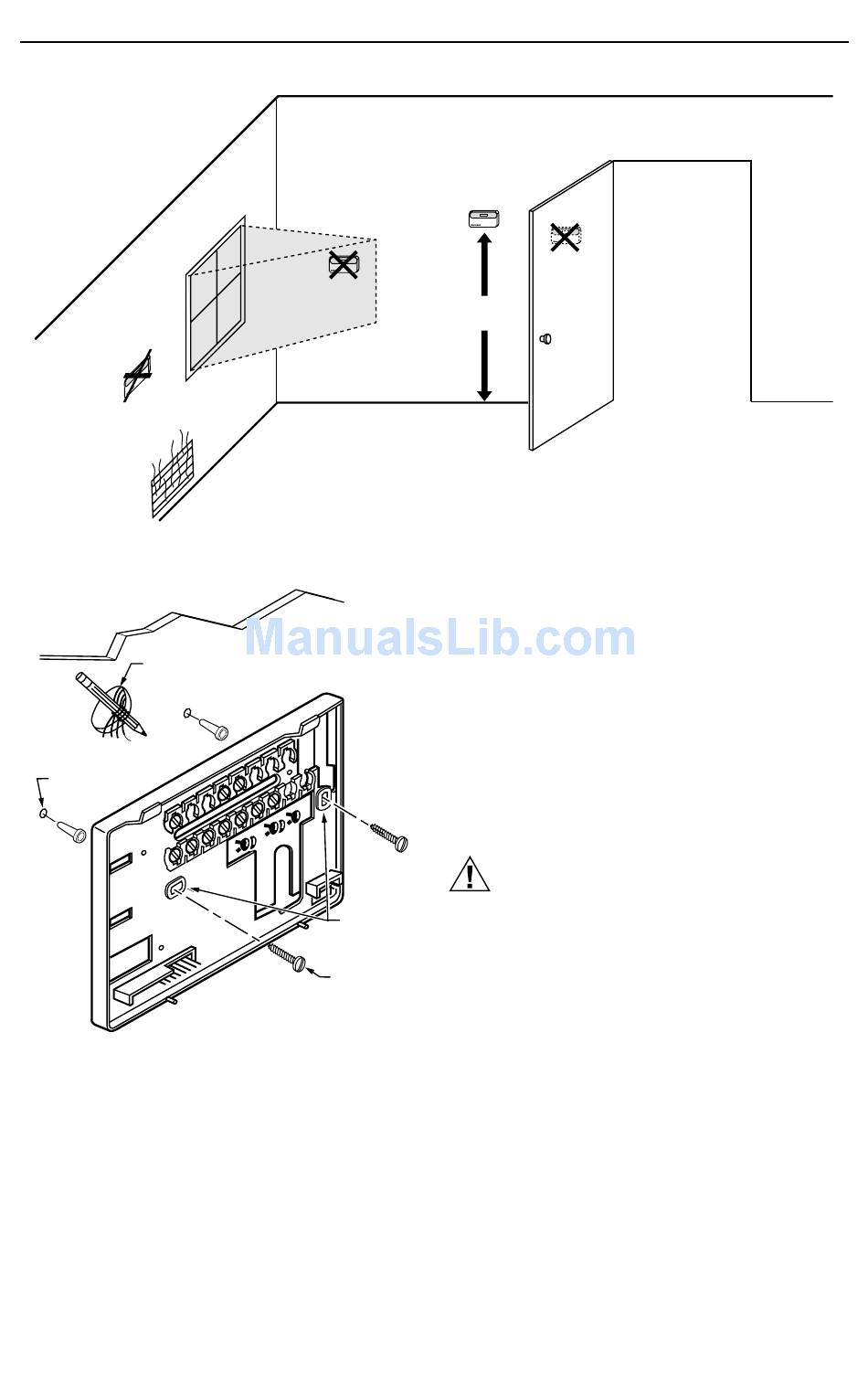 ManualsLib.com