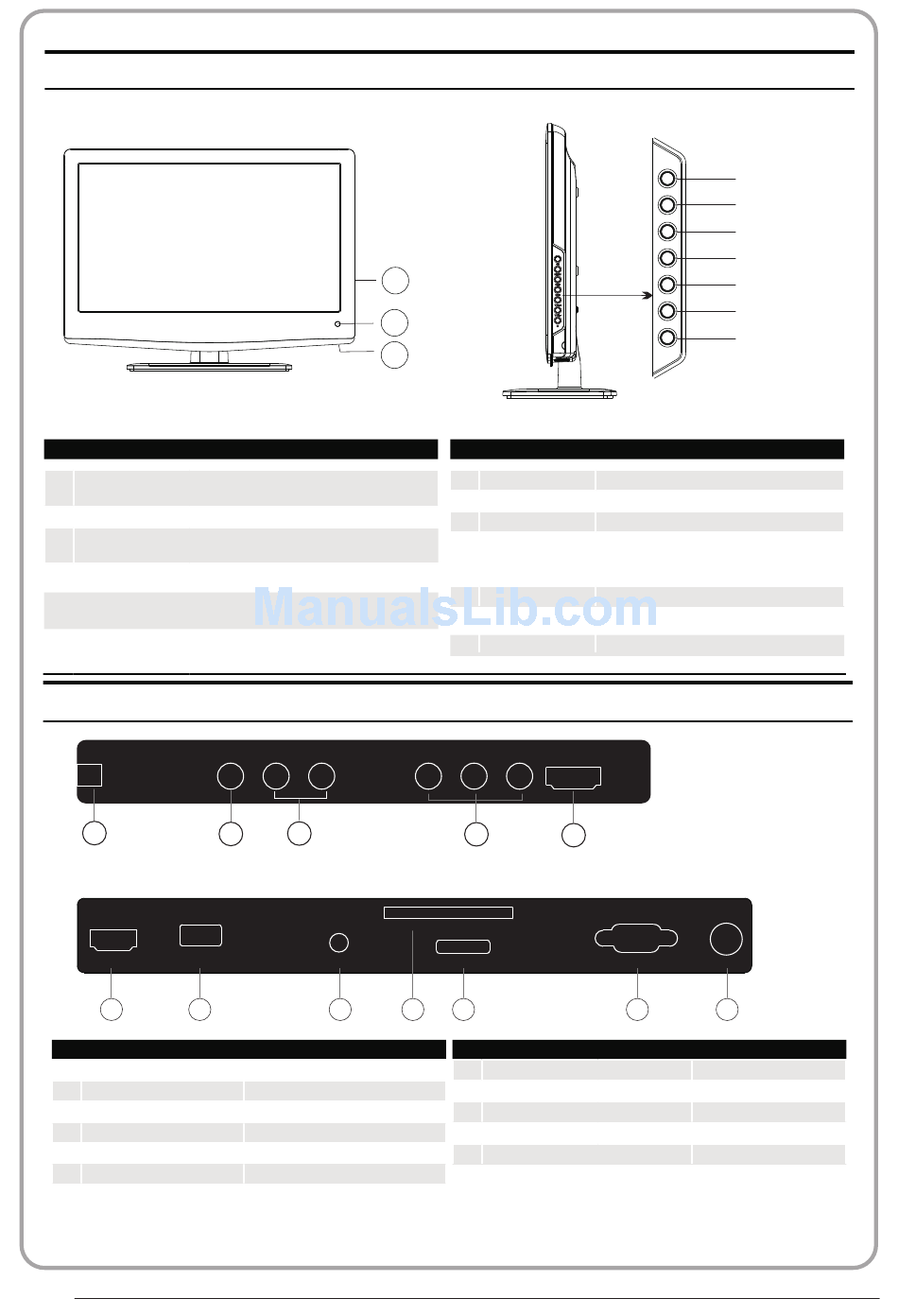 ManualsLib.com