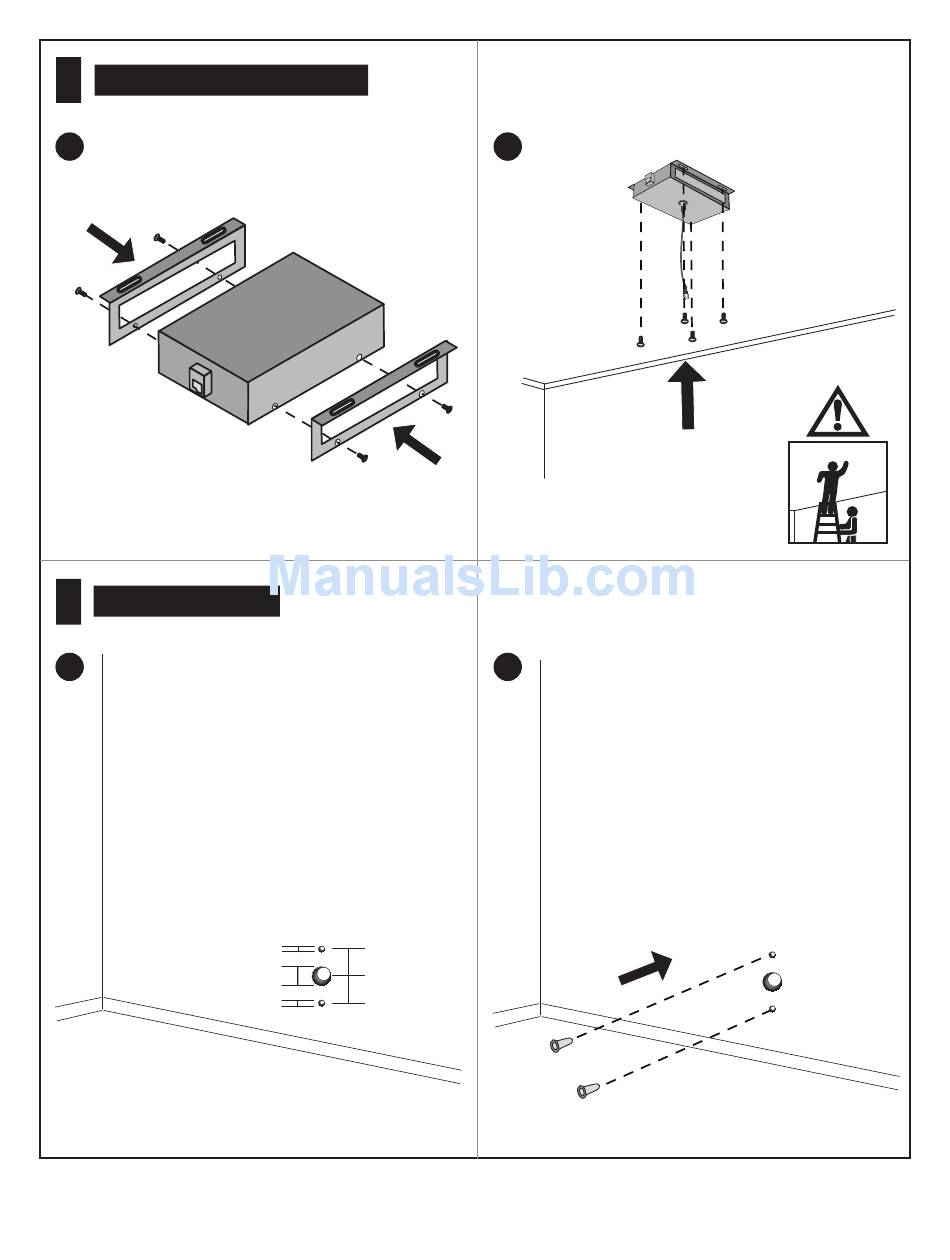 ManualsLib.com