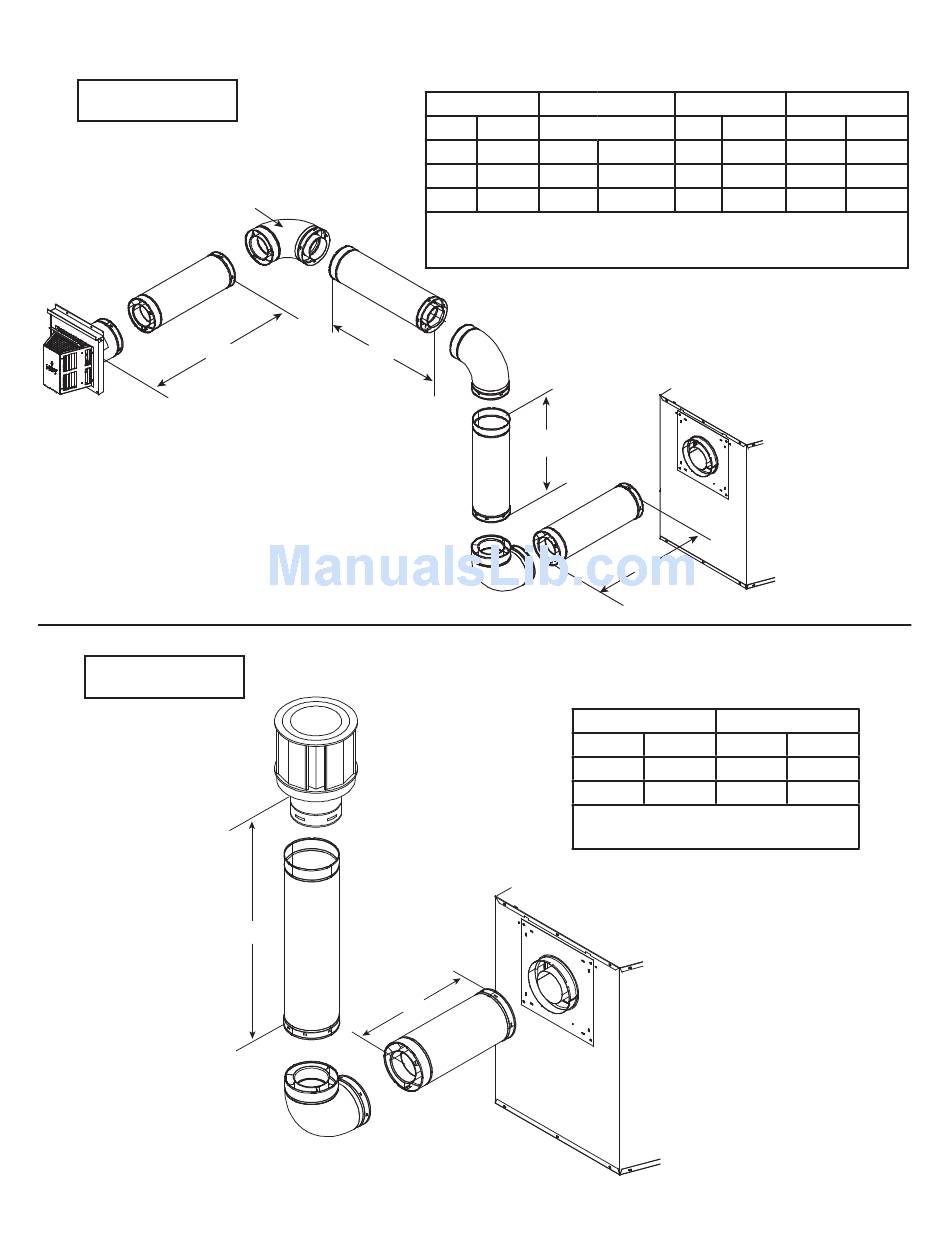 ManualsLib.com