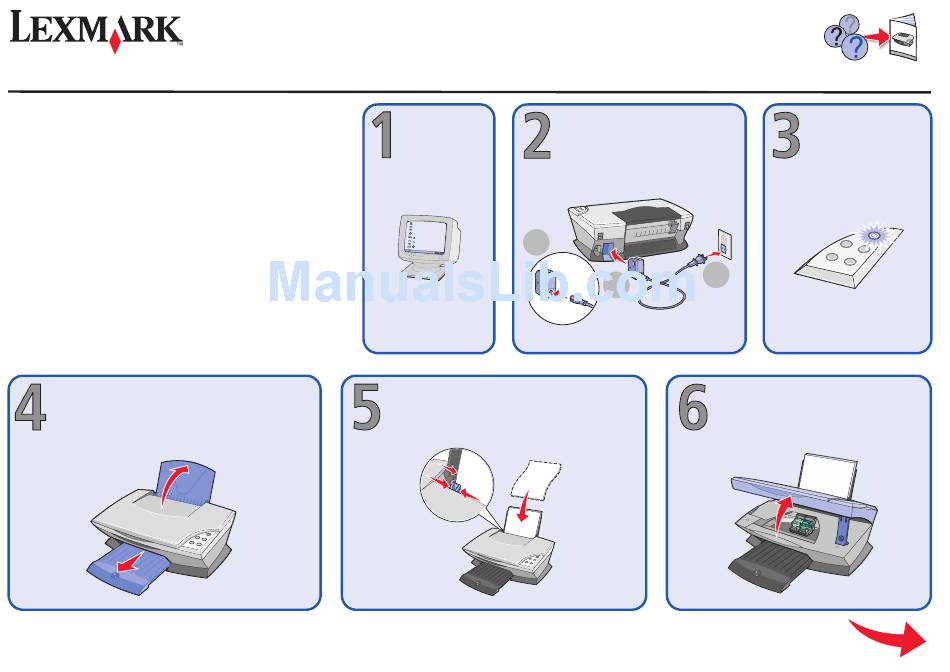 LEXMARK

1

2

3

ManualsLib.com

4

5

6