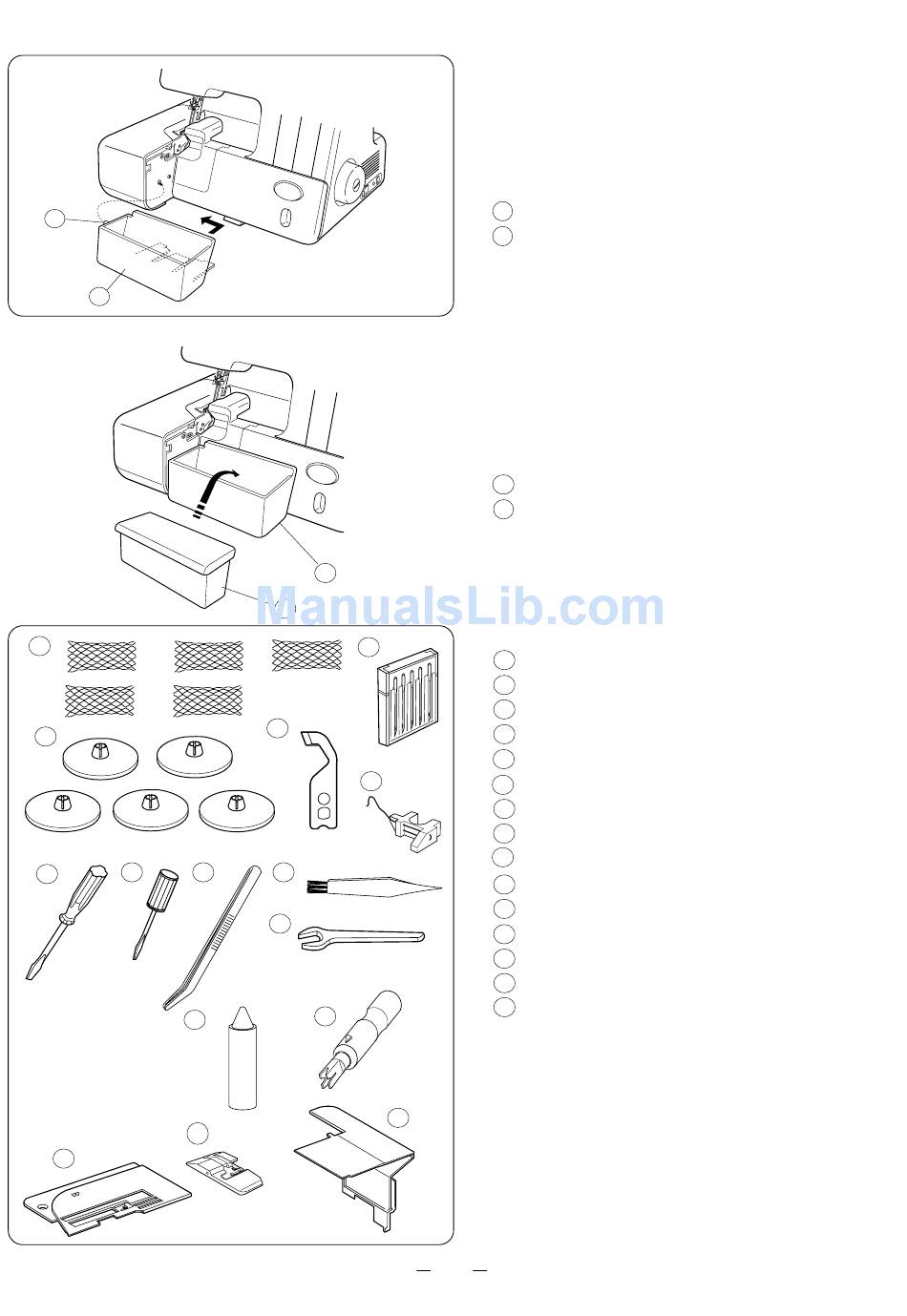 ManualsLib.com