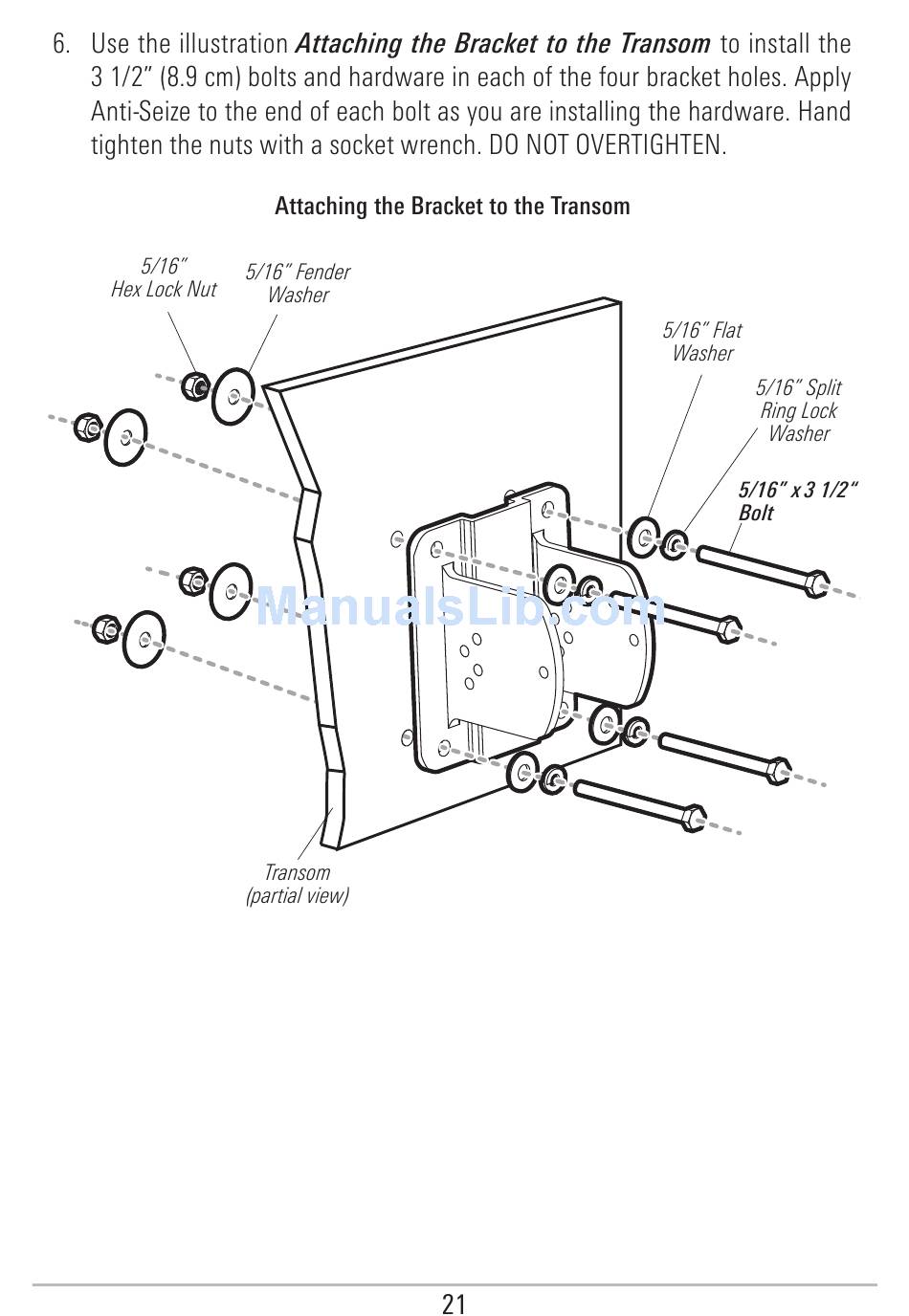 6. Use the illustration Attaching the Bracket to the Transom to install the 3 1/2" (8.9 cm) bolts and hardware in each of the four bracket holes. Apply Anti-Seize to the end of each bolt as you are installing the hardware. Hand tighten the nuts with a socket wrench. DO NOT OVERTIGHTEN.

Attaching the Bracket to the Transom

5/16" Hex Lock Nut

5/16" Fender Washer

5/16" Flat Washer

5/16" Split Ring Lock Washer

5/16" x 3 1/2" Bolt

ManualsLib.com

Transom (partial view)

21