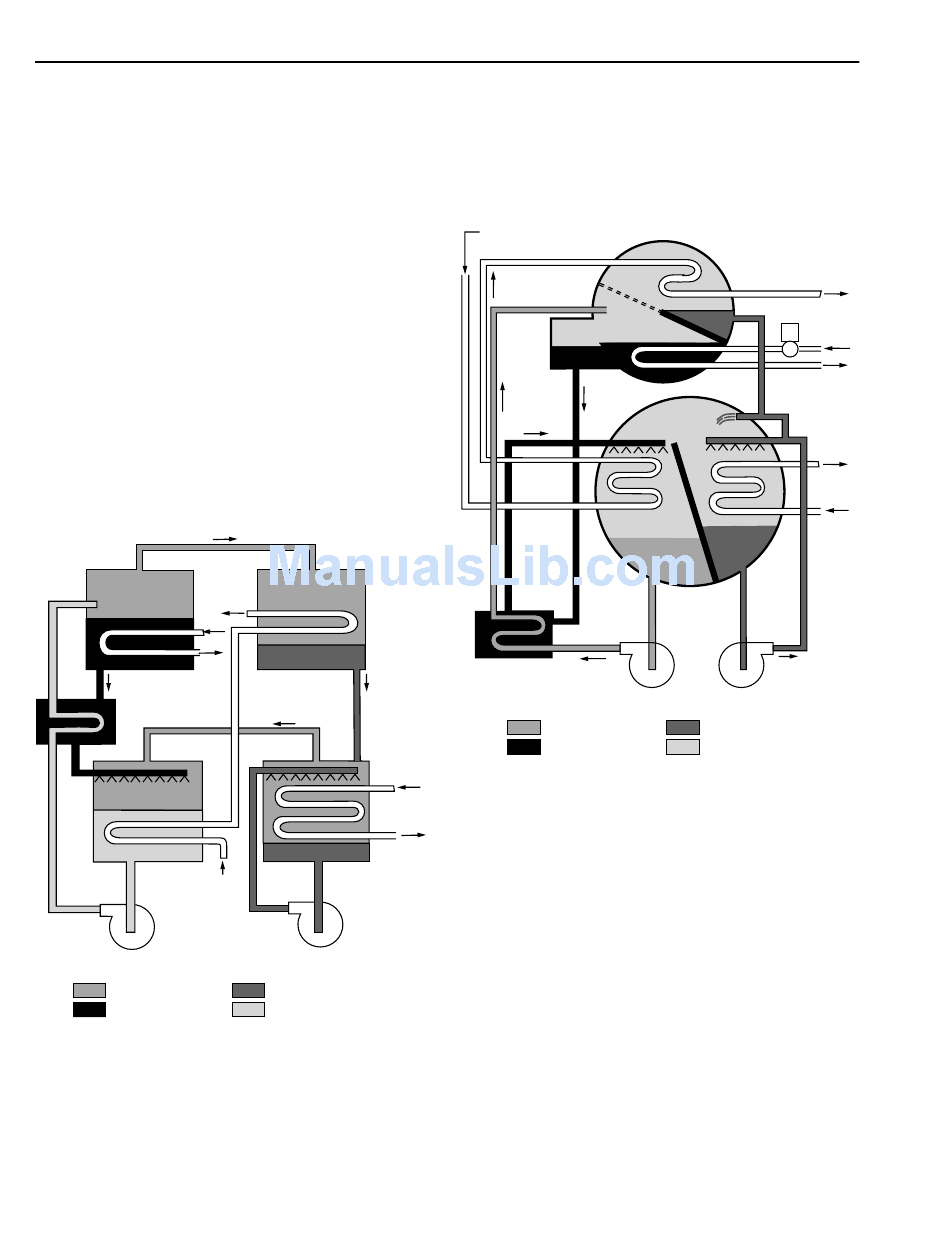 ManualsLib.com