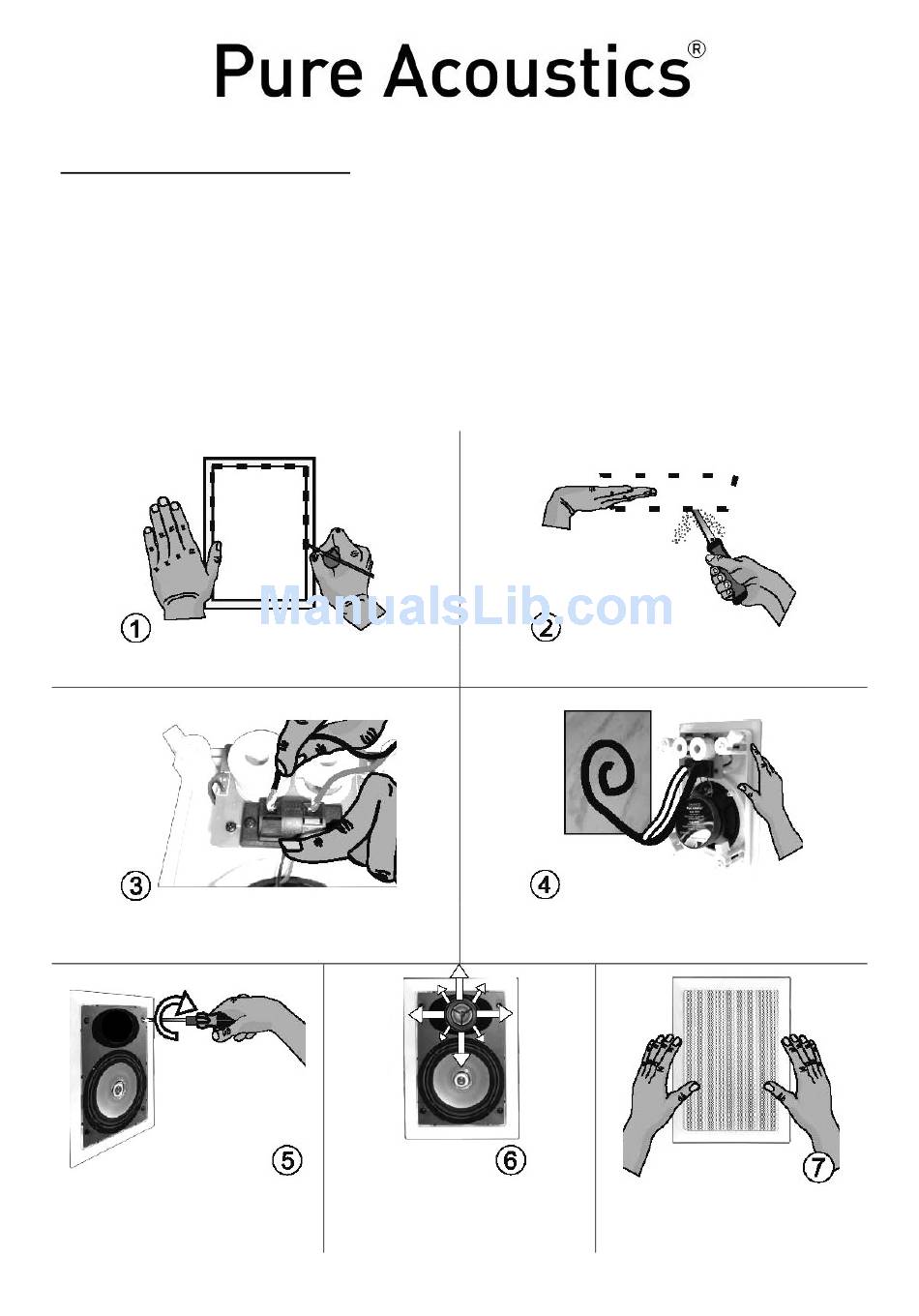 Pure Acoustics®

ManualsLib.com

1

2

3

4

5

6

7