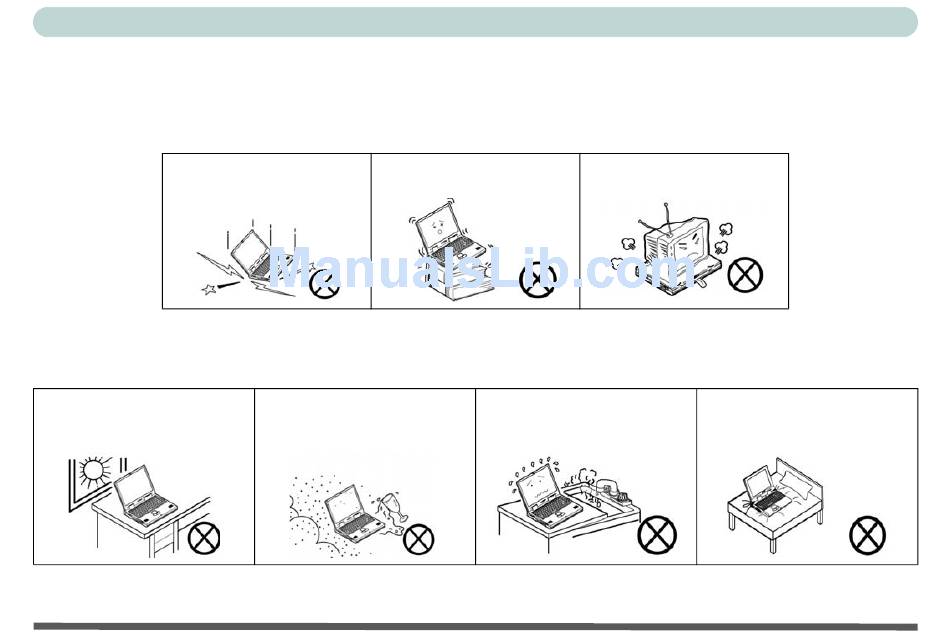 ManualsLib.com