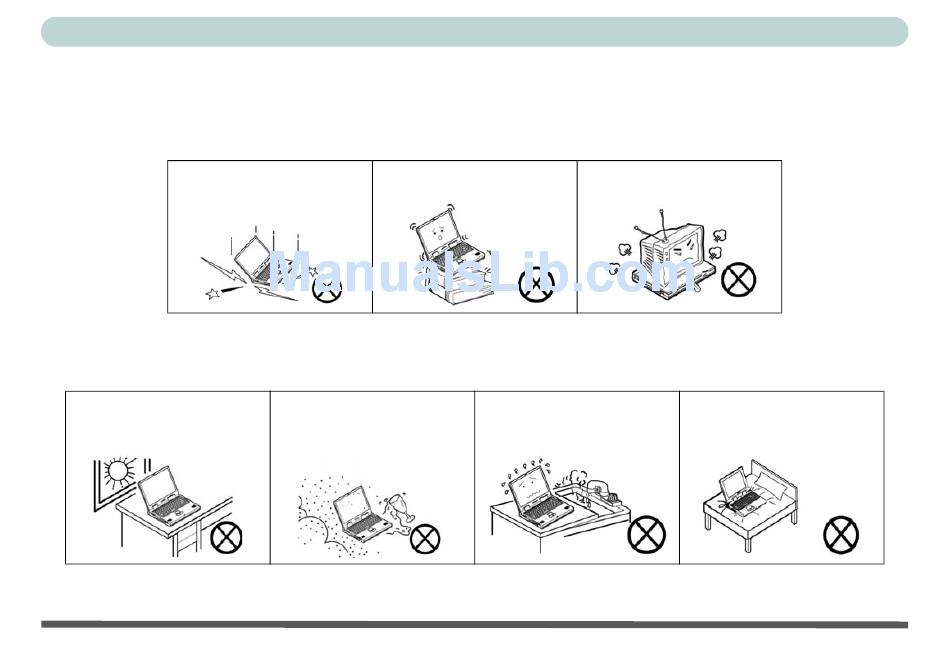 ManualsLib.com