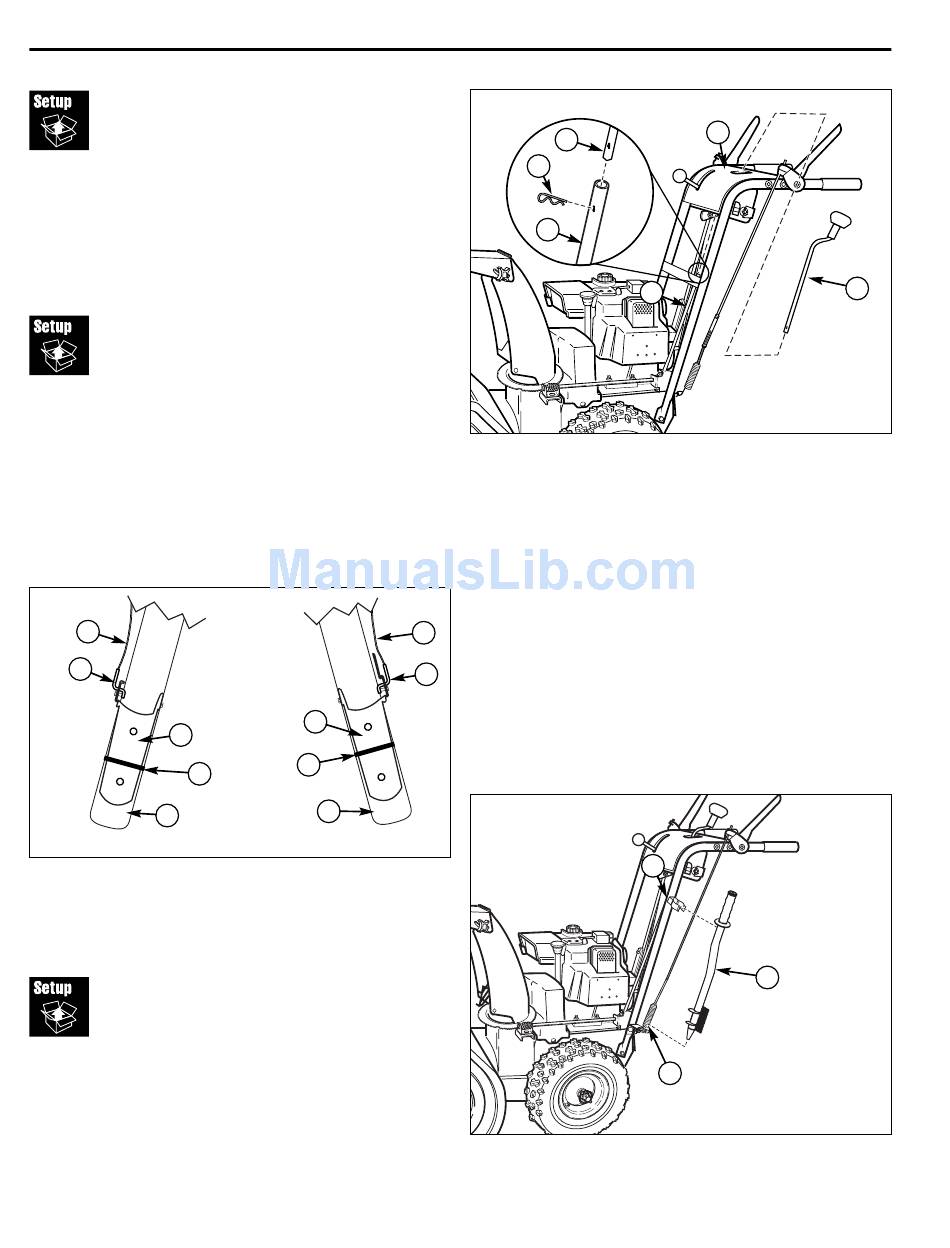 Setup

Setup

ManualsLib.com

Setup