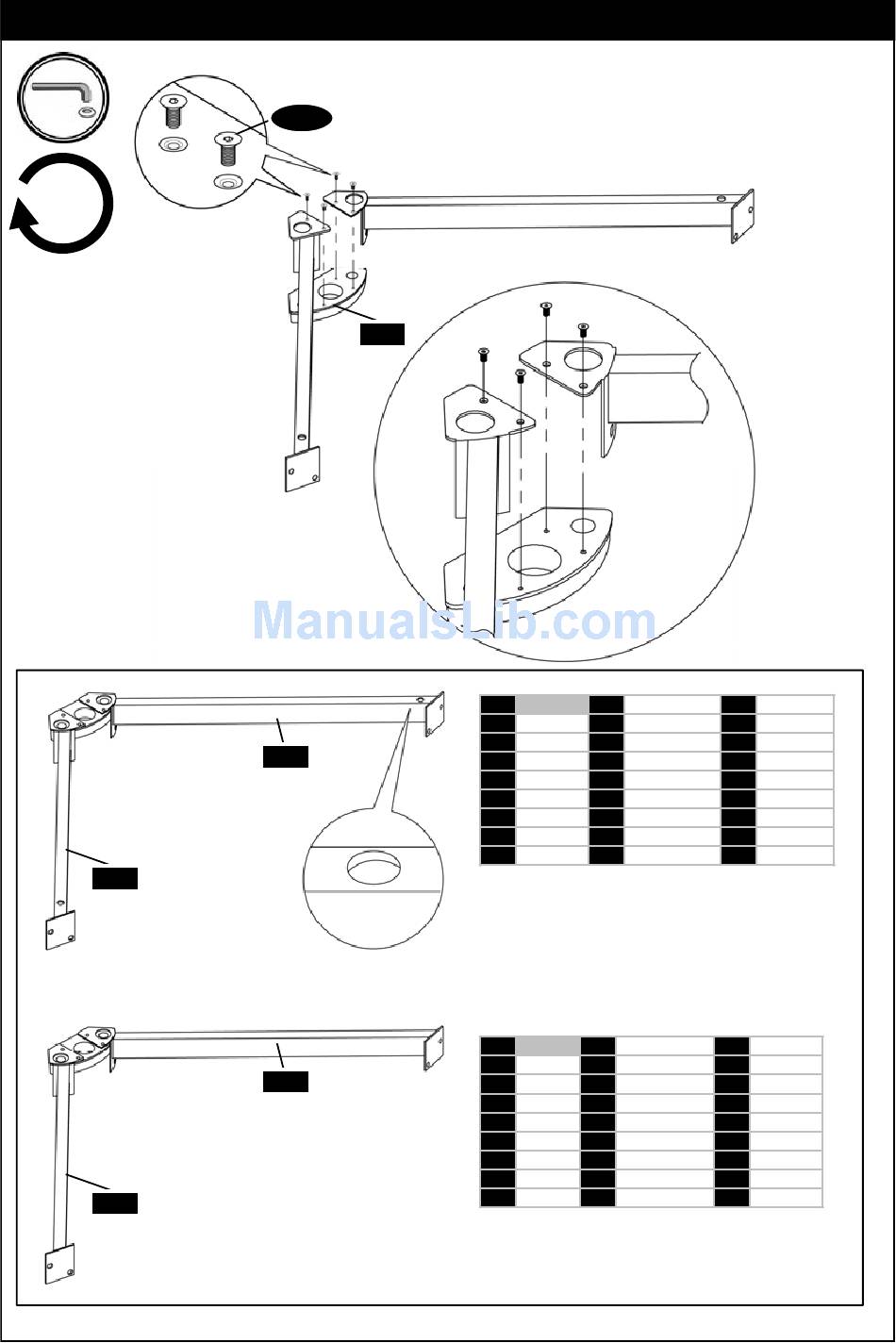 ManualsLib.com