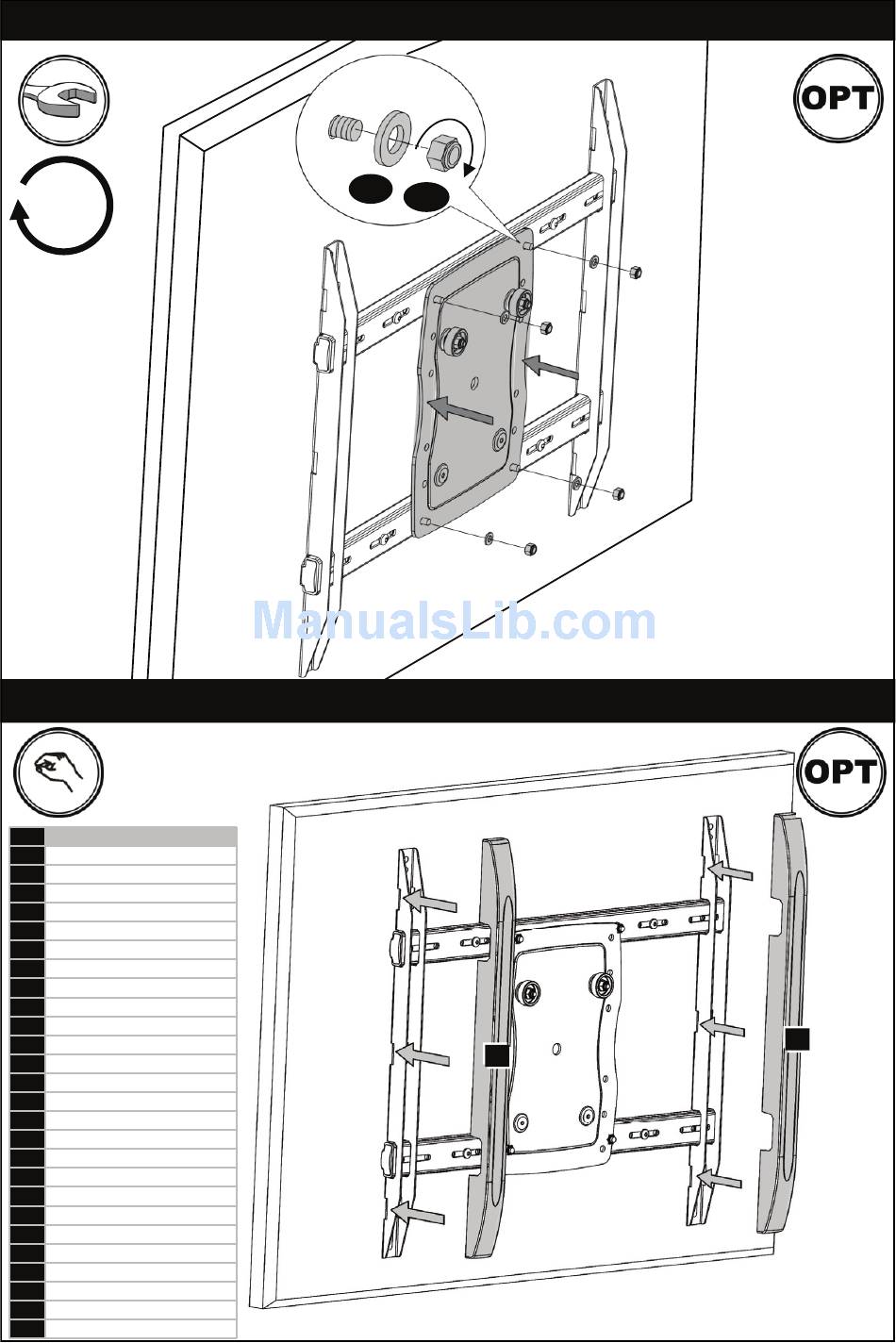 OPT

ManualsLib.com

OPT