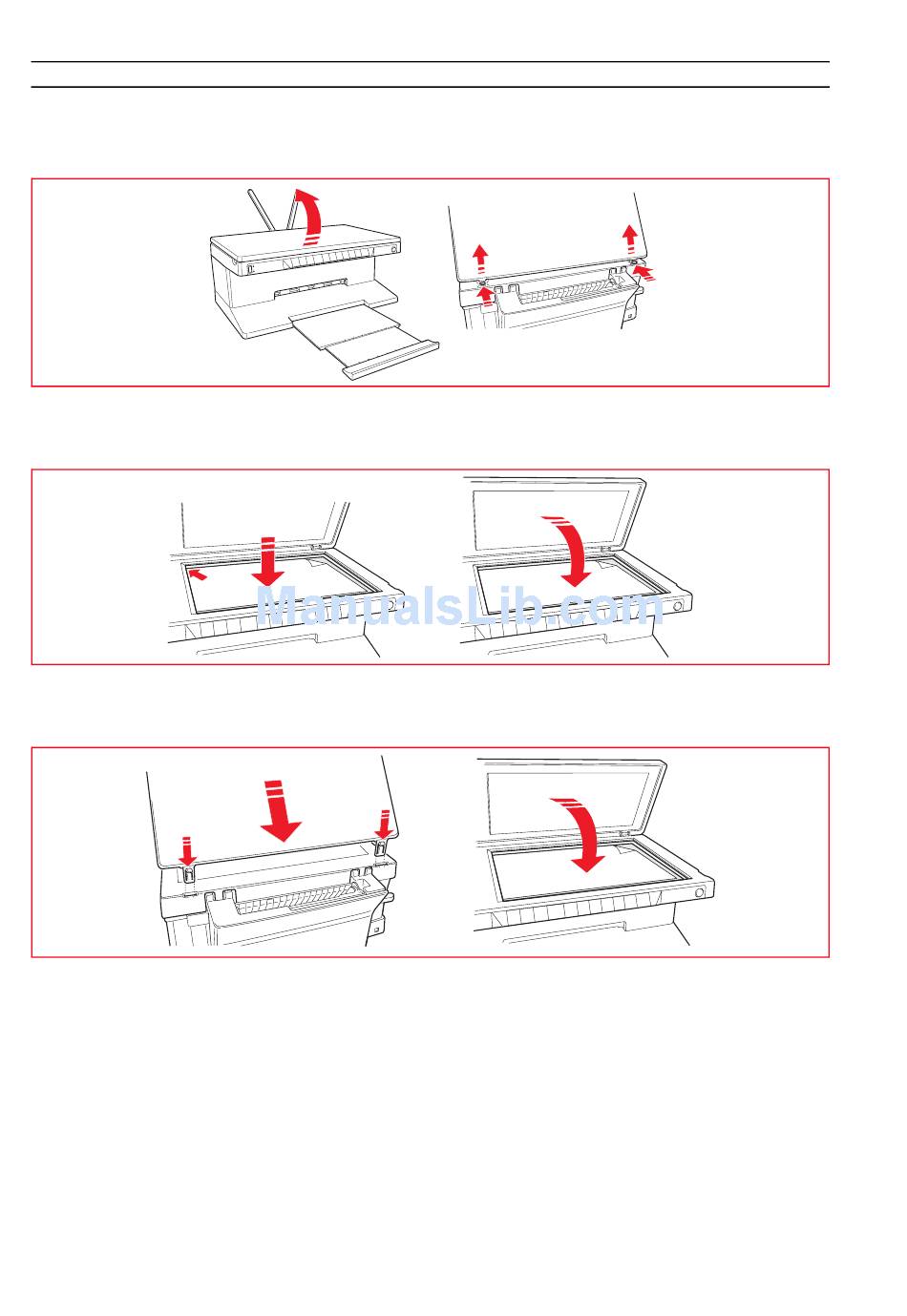 ManualsLib.com