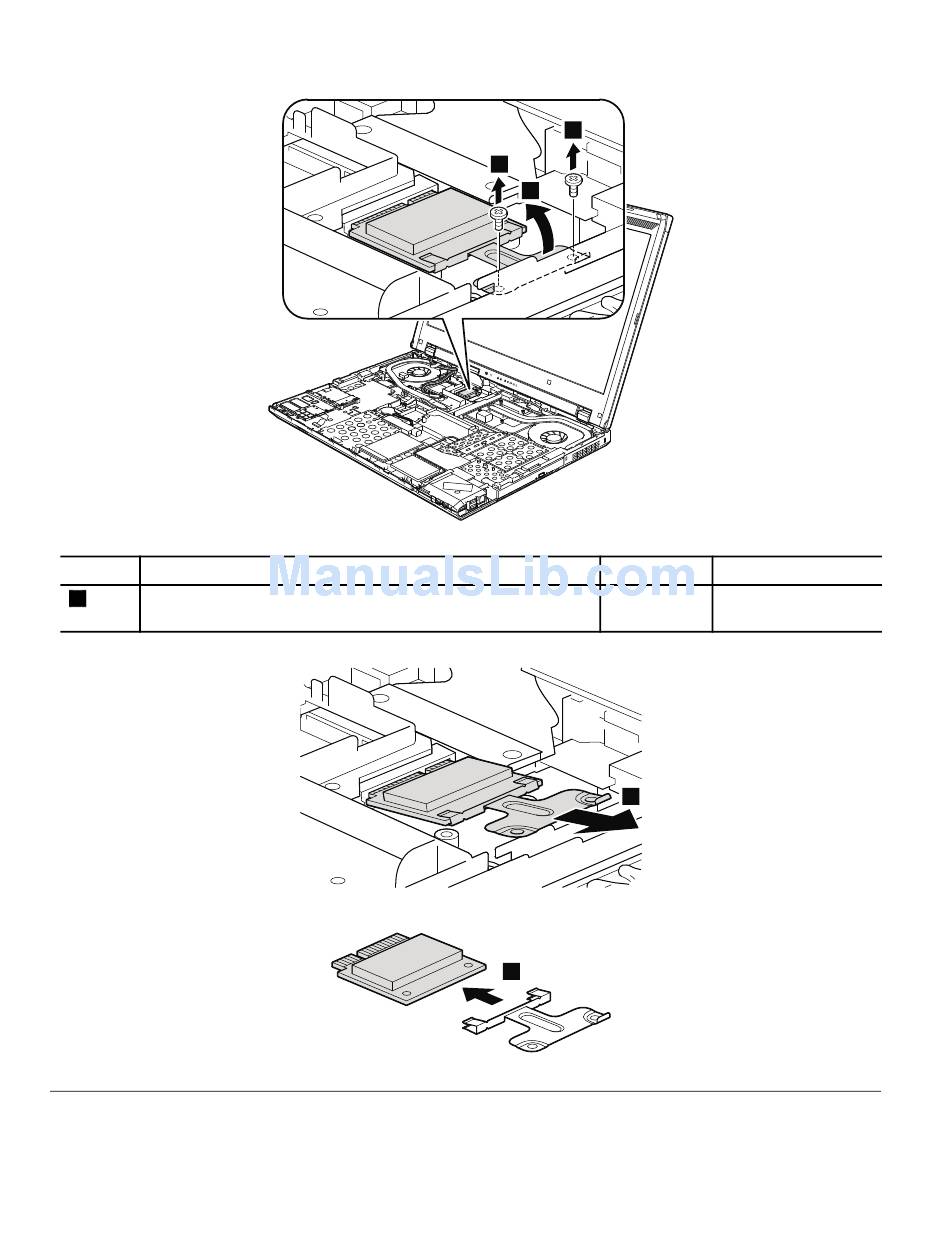 ManualsLib.com