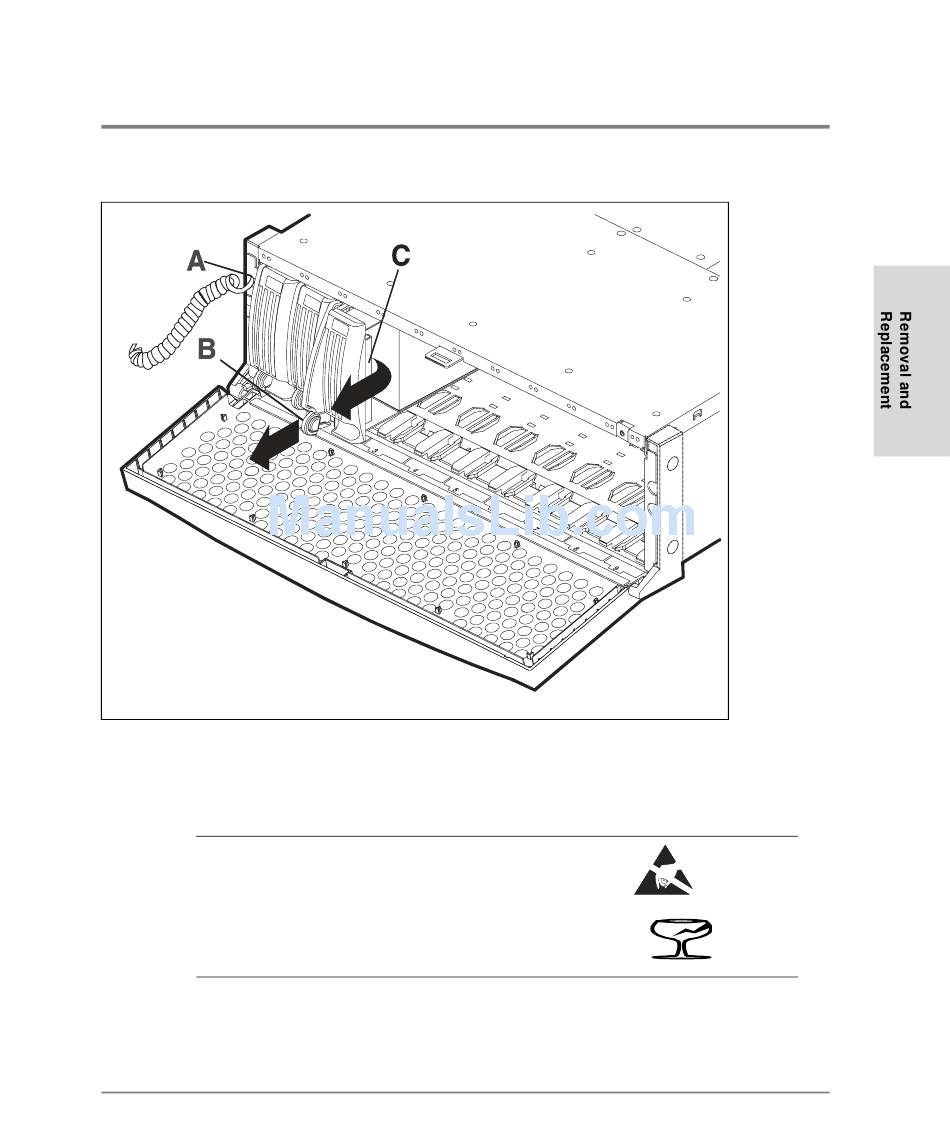 A

C

B

ManualsLib.com

Removal and Replacement