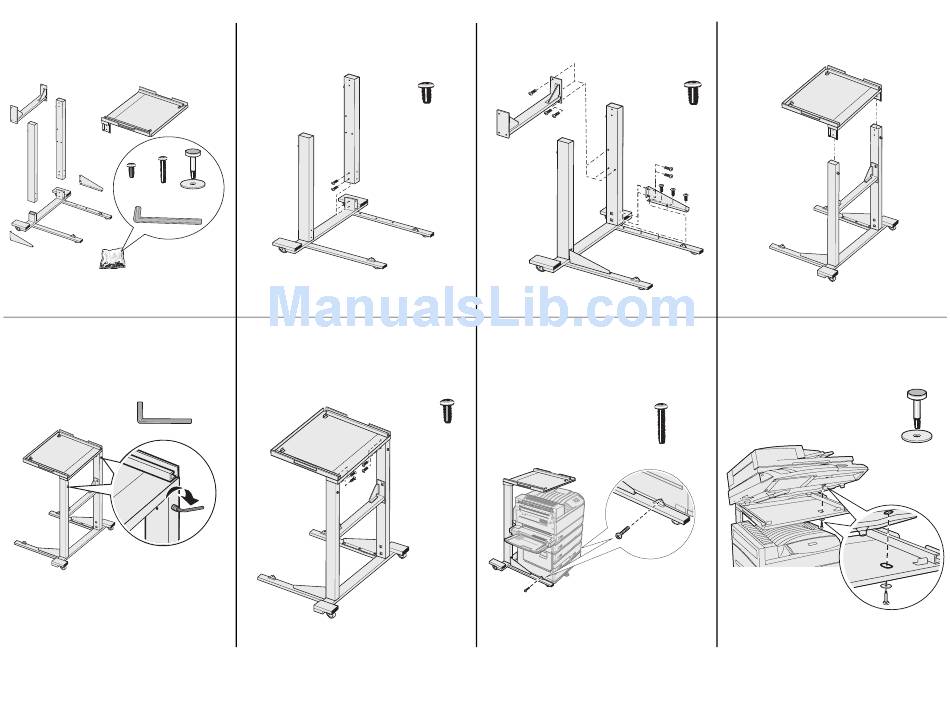 ManualsLib.com