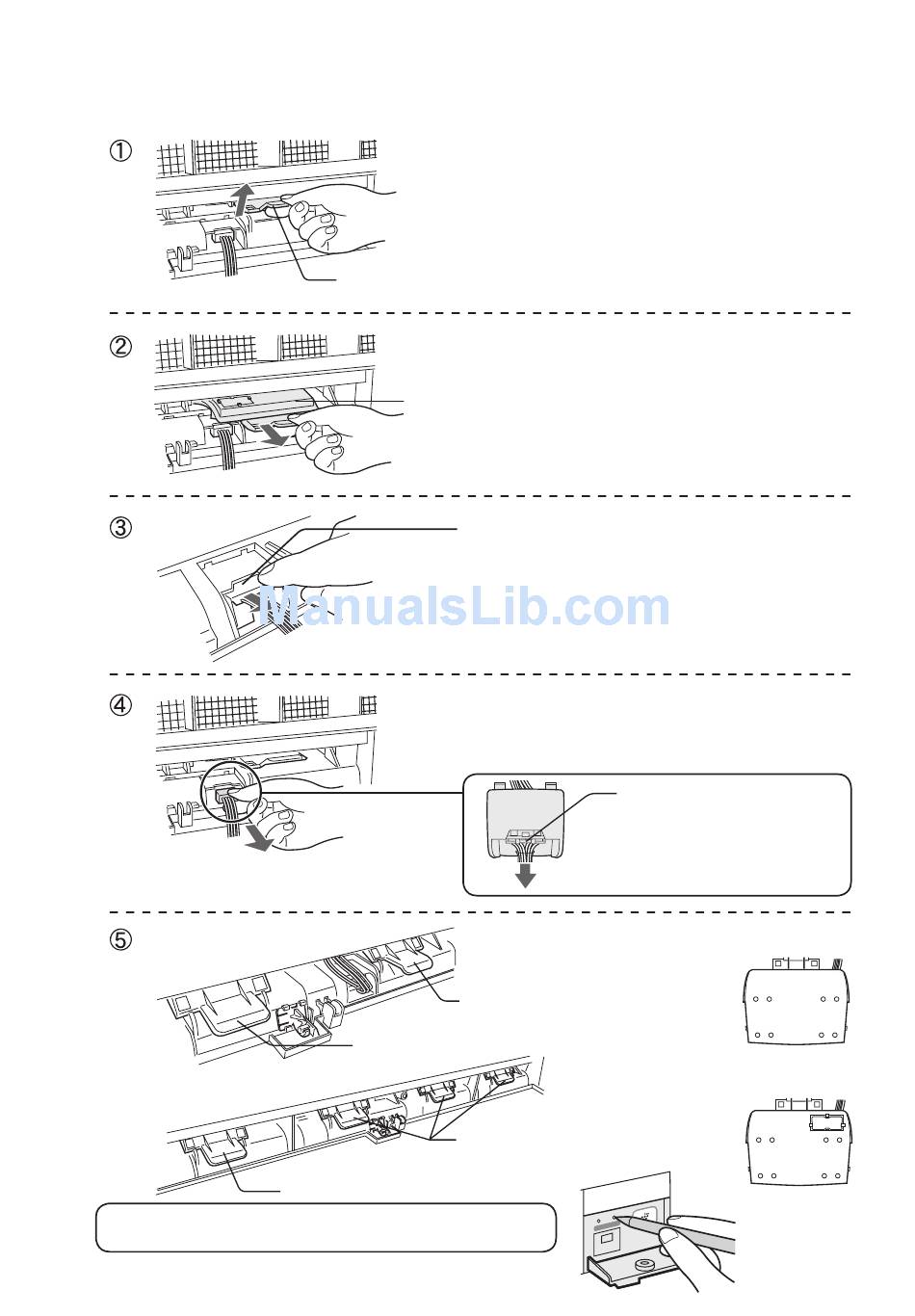 ①

②

③

ManualsLib.com

④

⑤