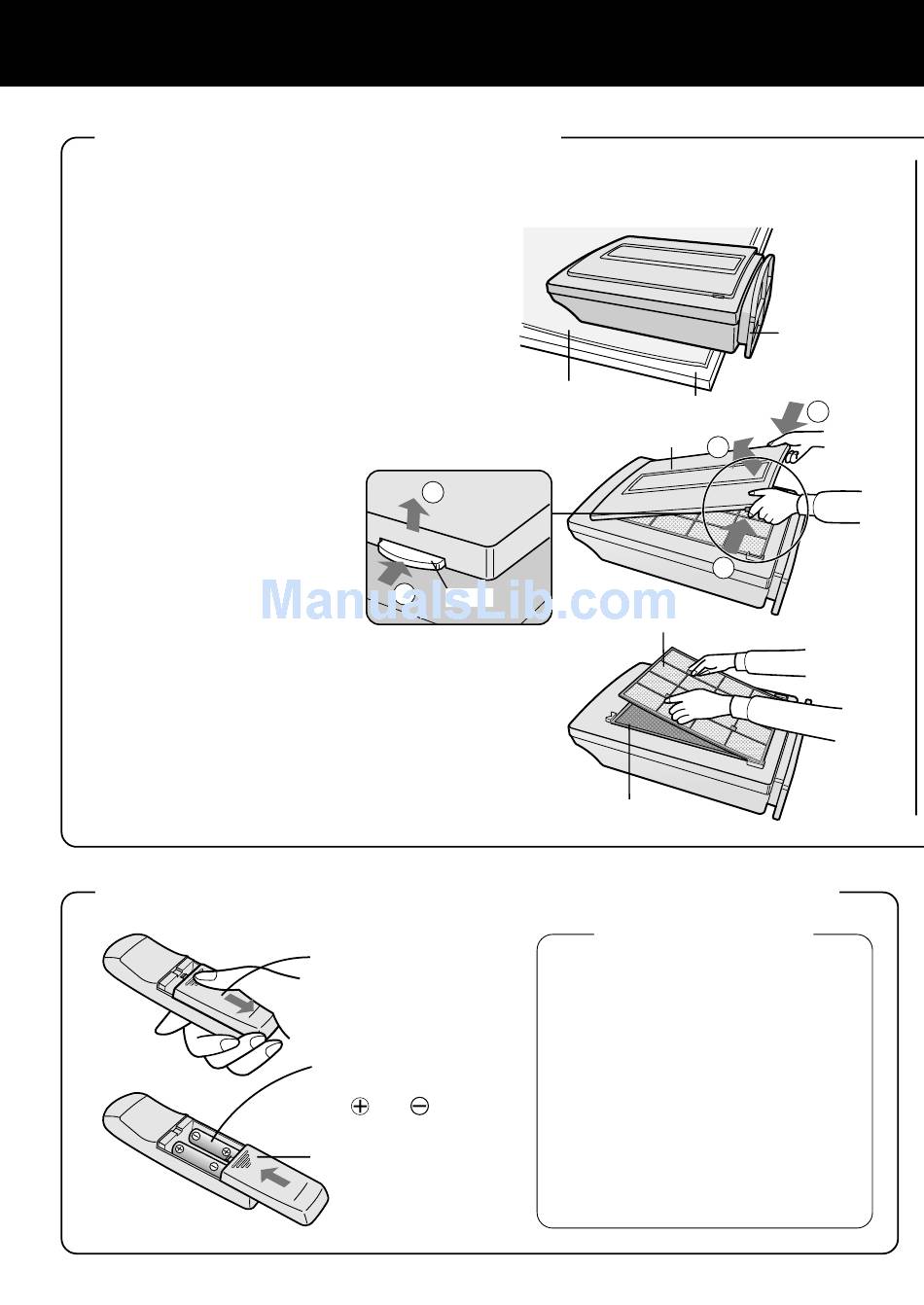 ManualsLib.com

$\oplus$ $\ominus$