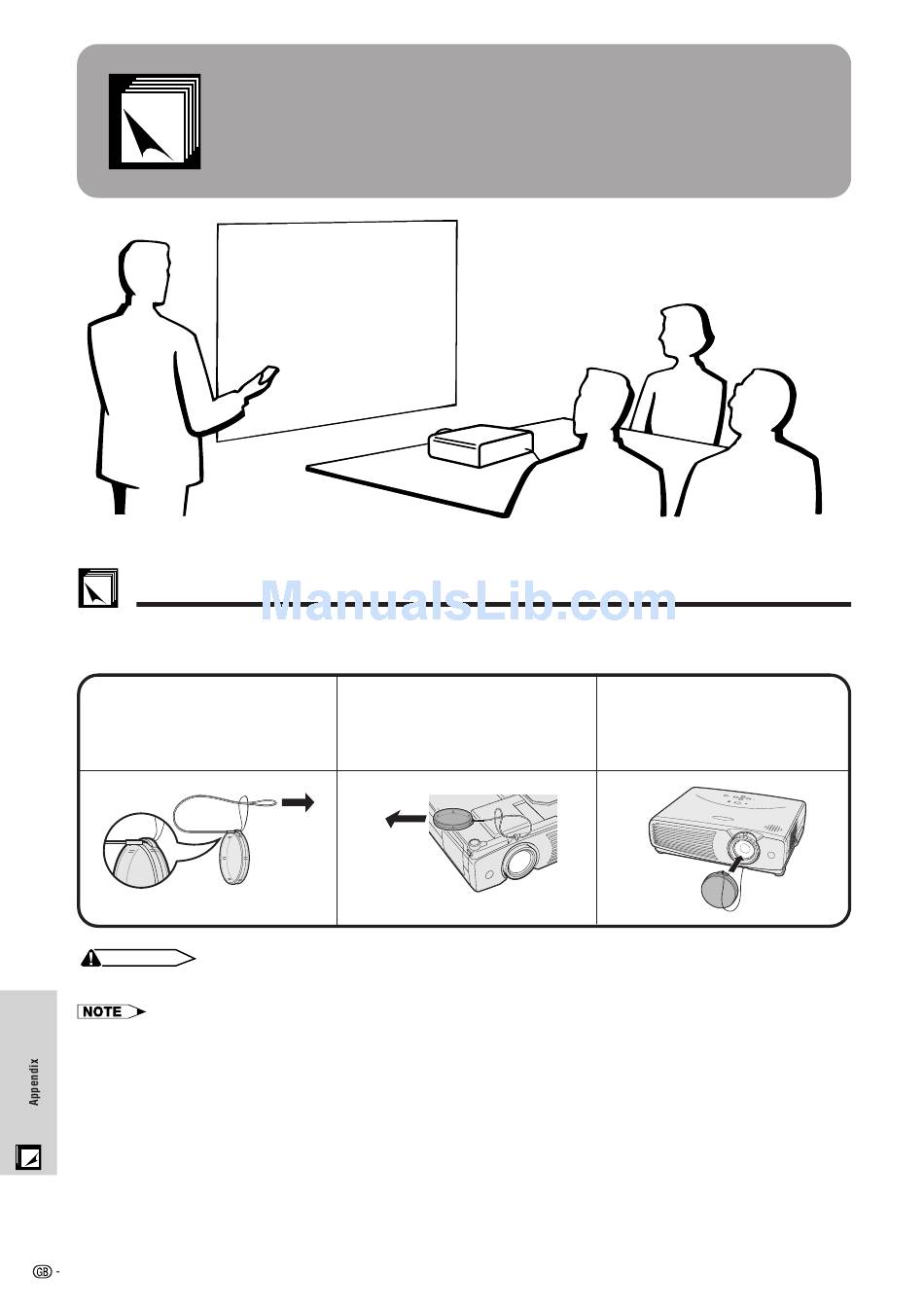 ManualsLib.com

NOTE

Appendix

GB -