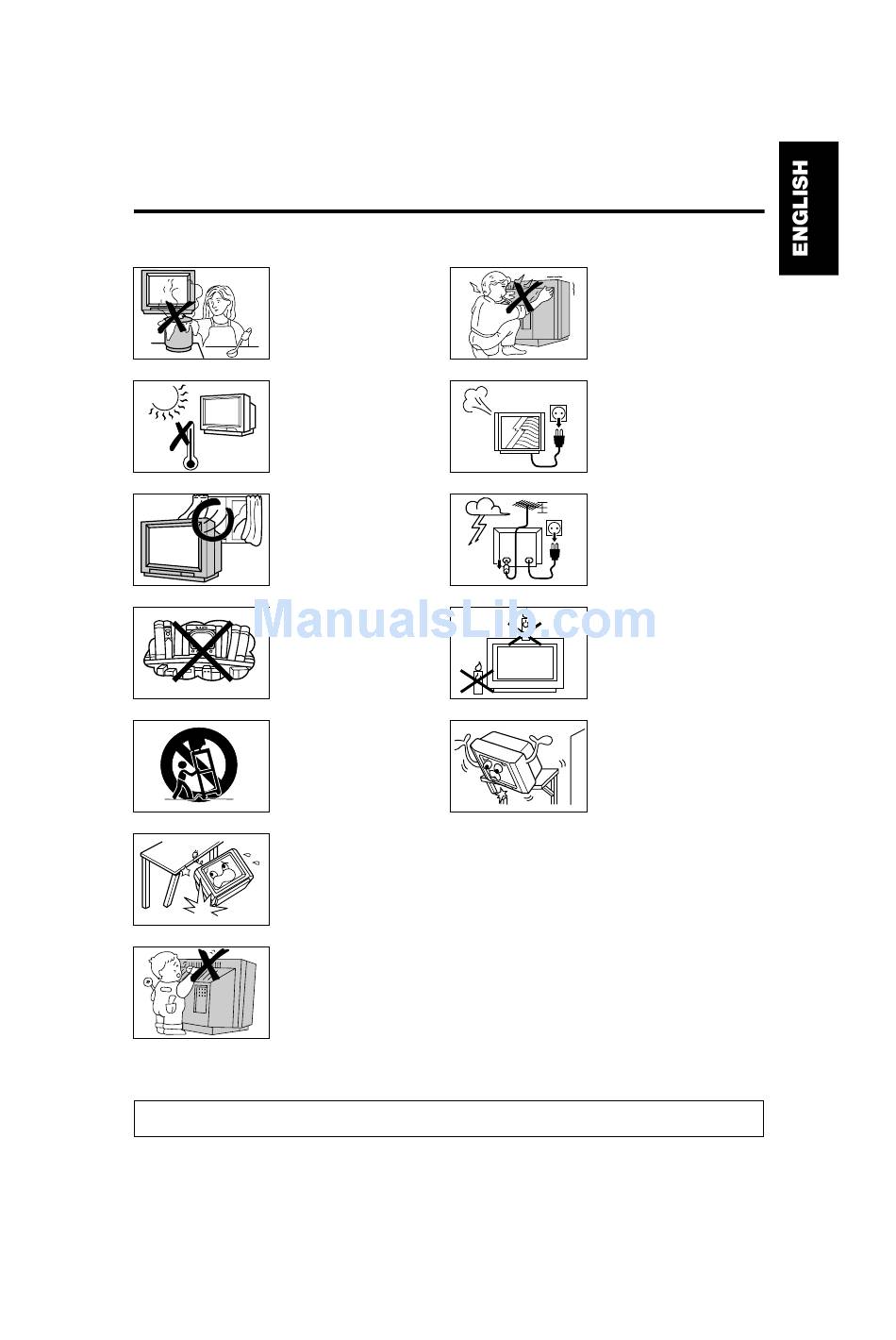 ENGLISH

ManualsLib.com