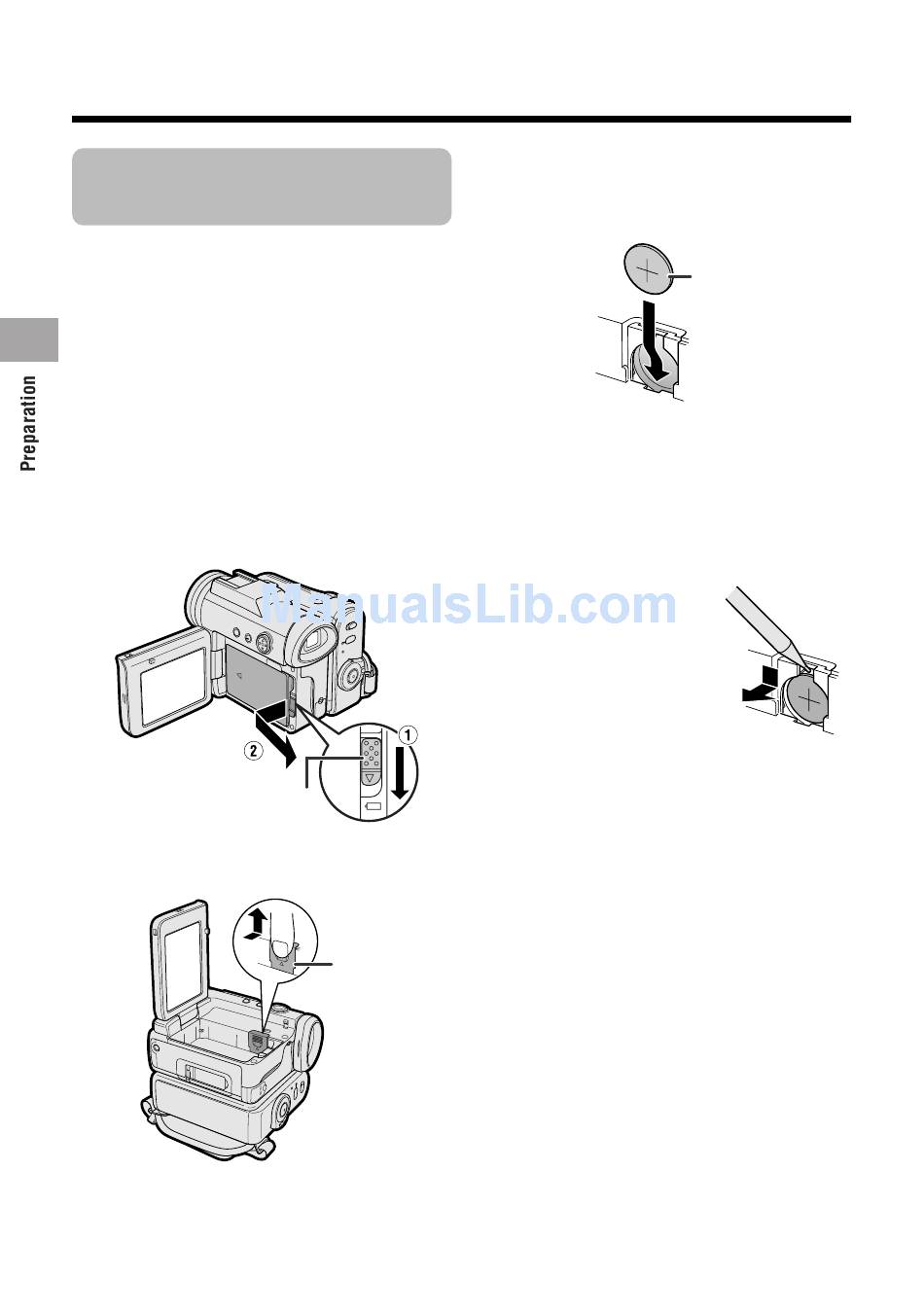 Preparation

ManualsLib.com

①

②