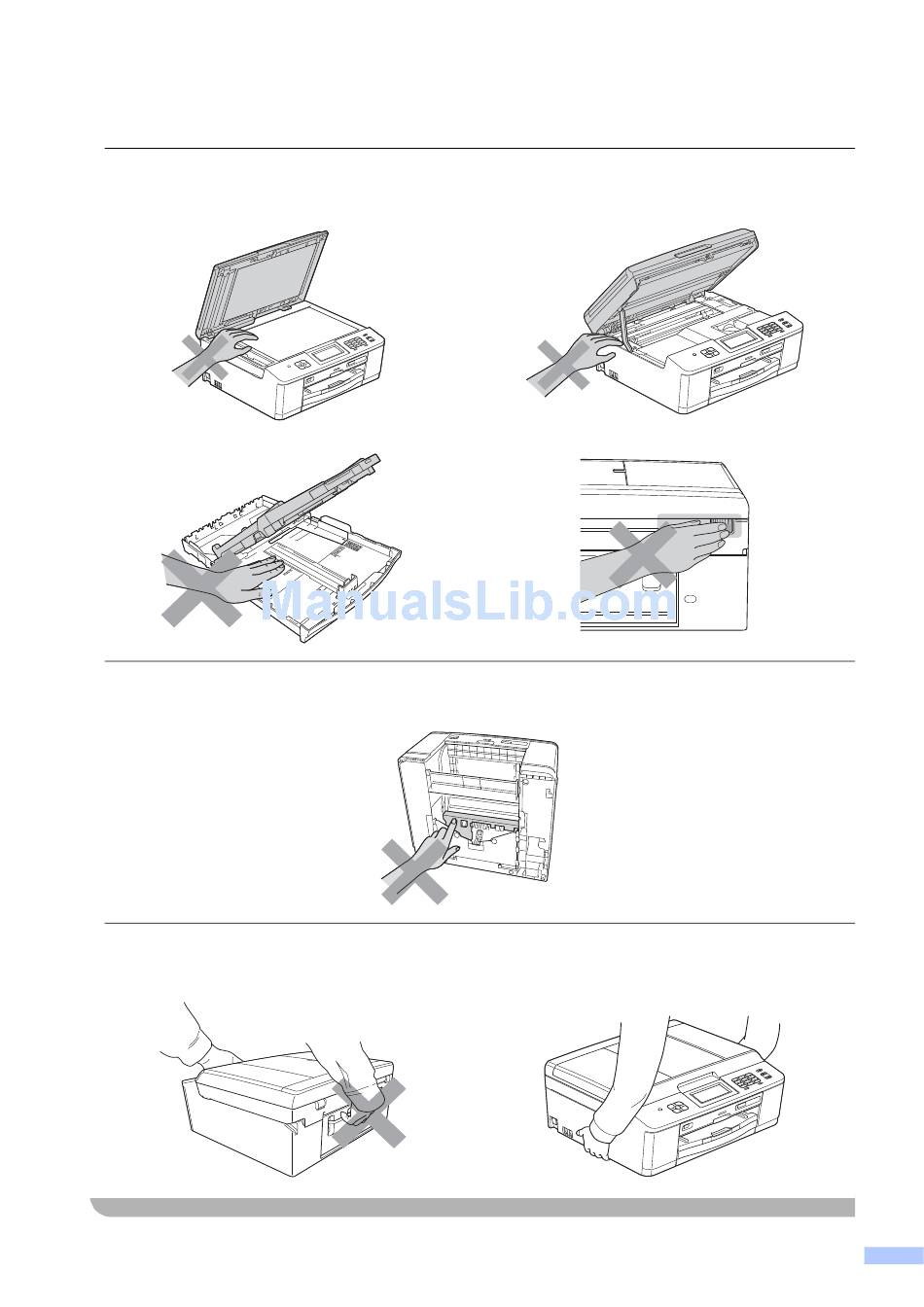 ManualsLib.com