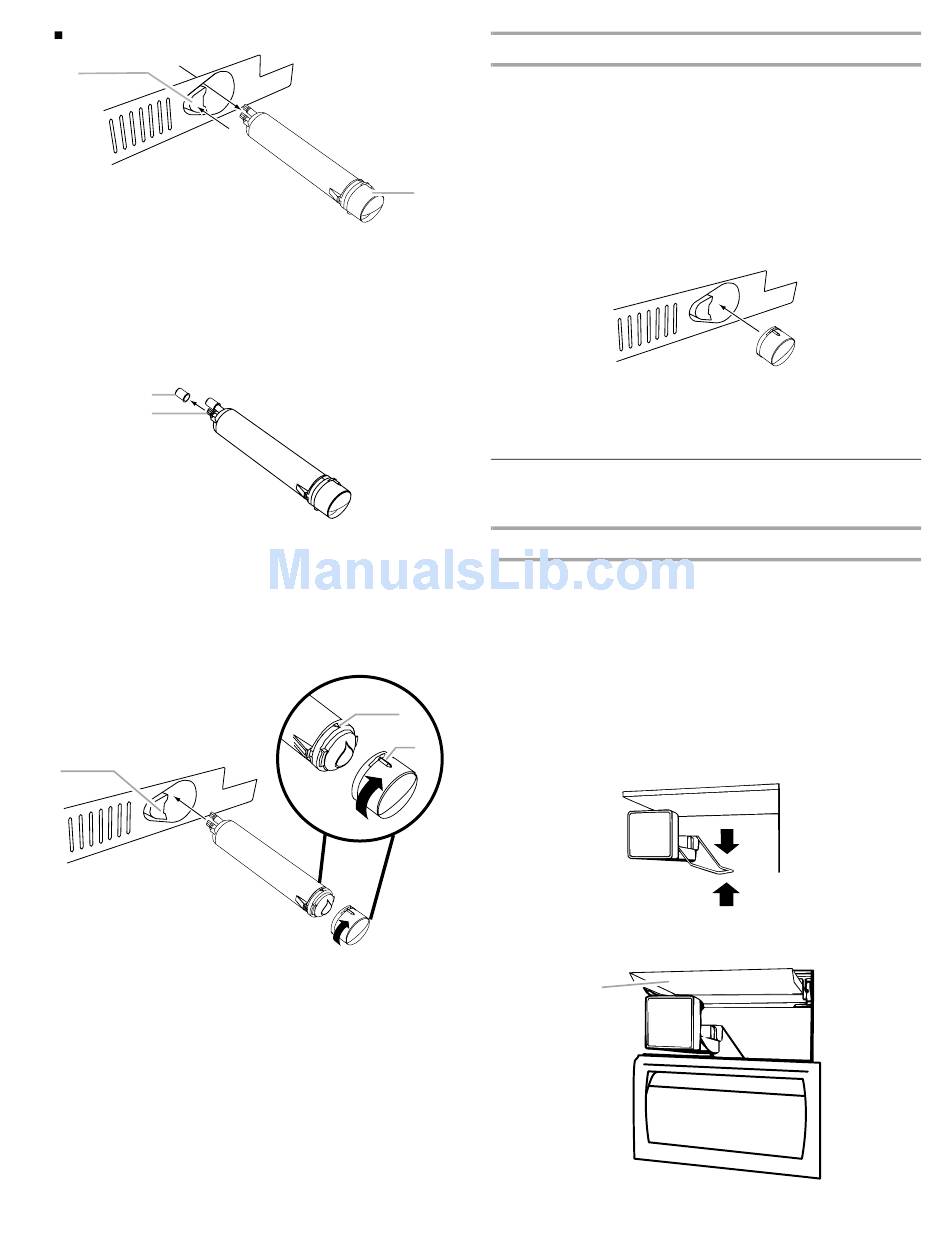 ManualsLib.com