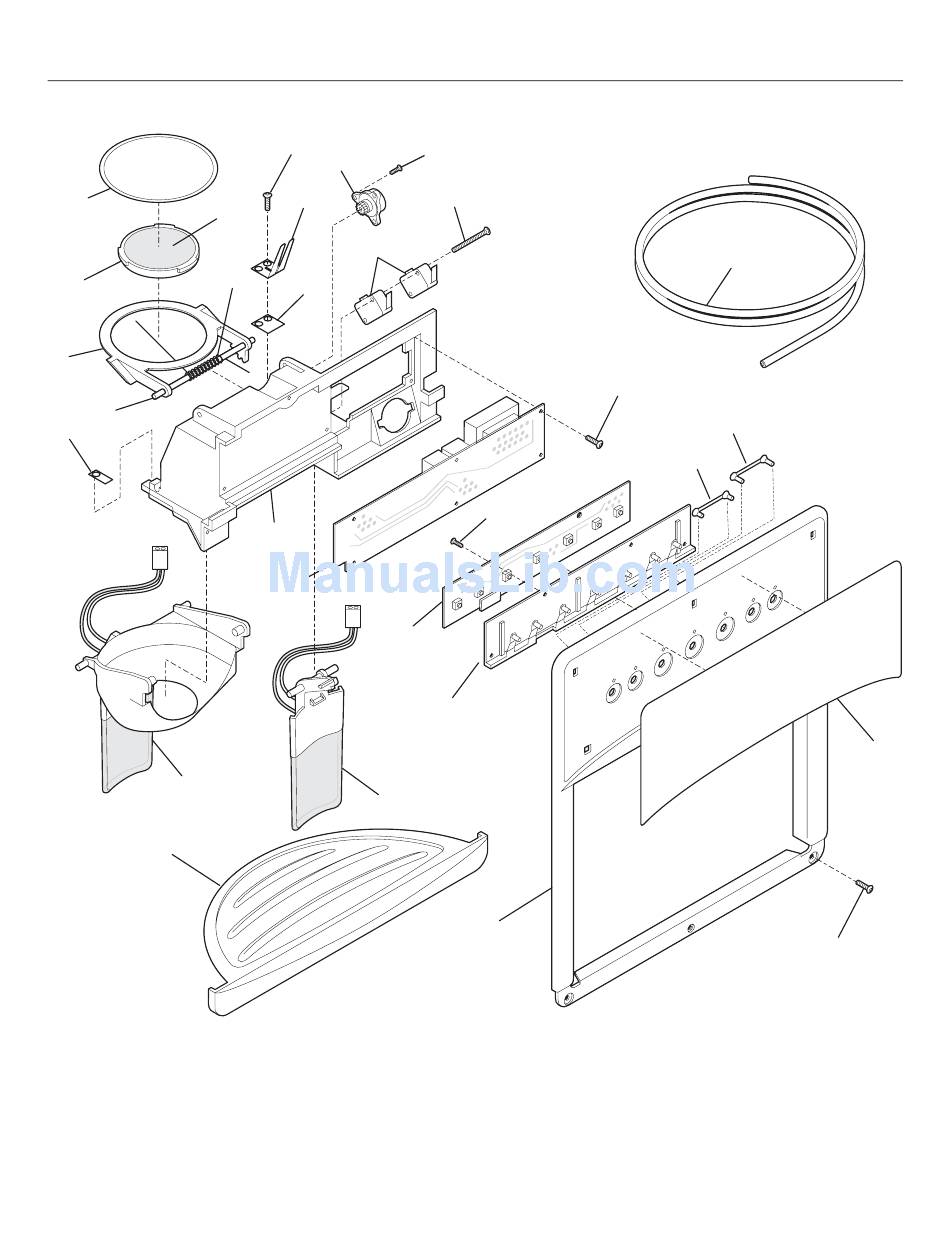 ManualsLib.com