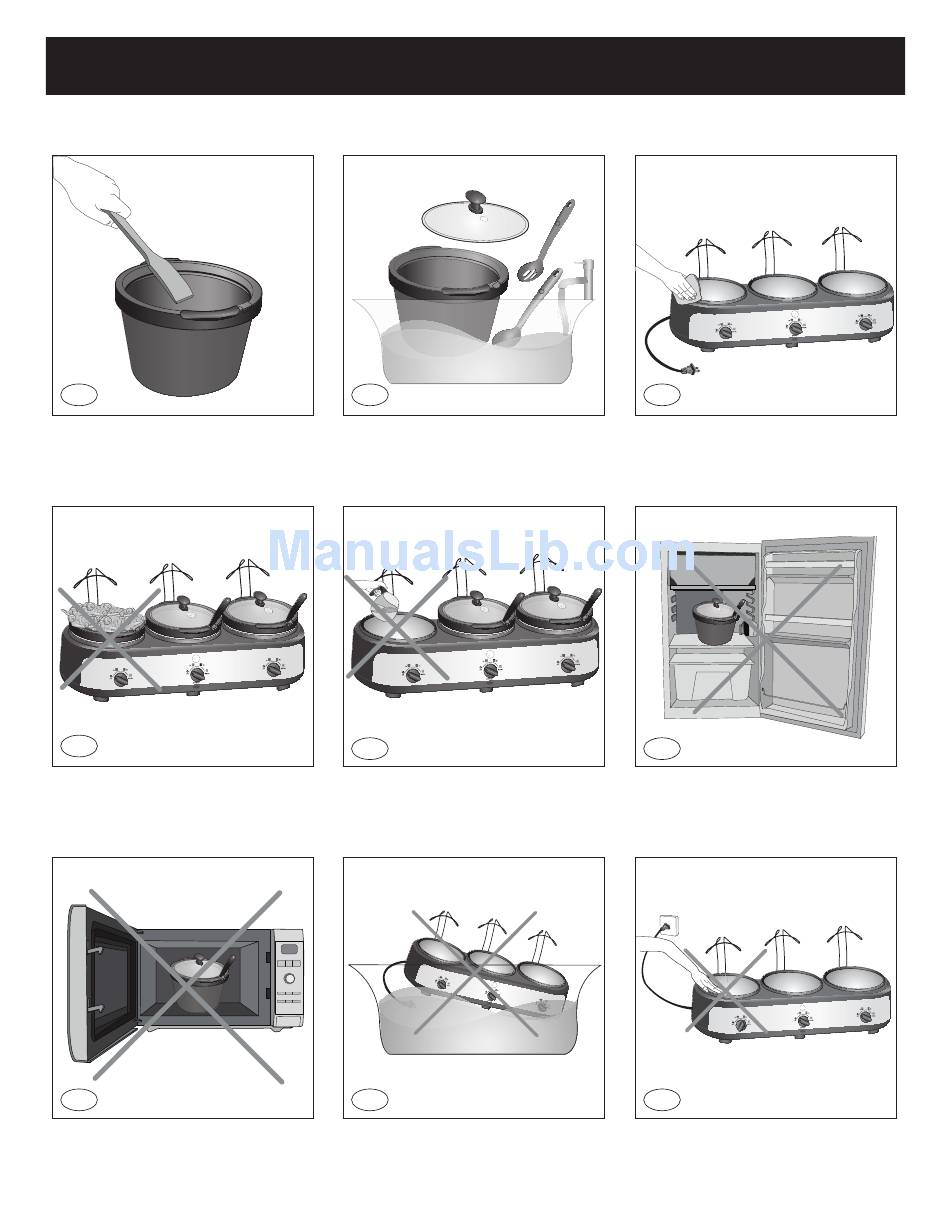 ManualsLib.com