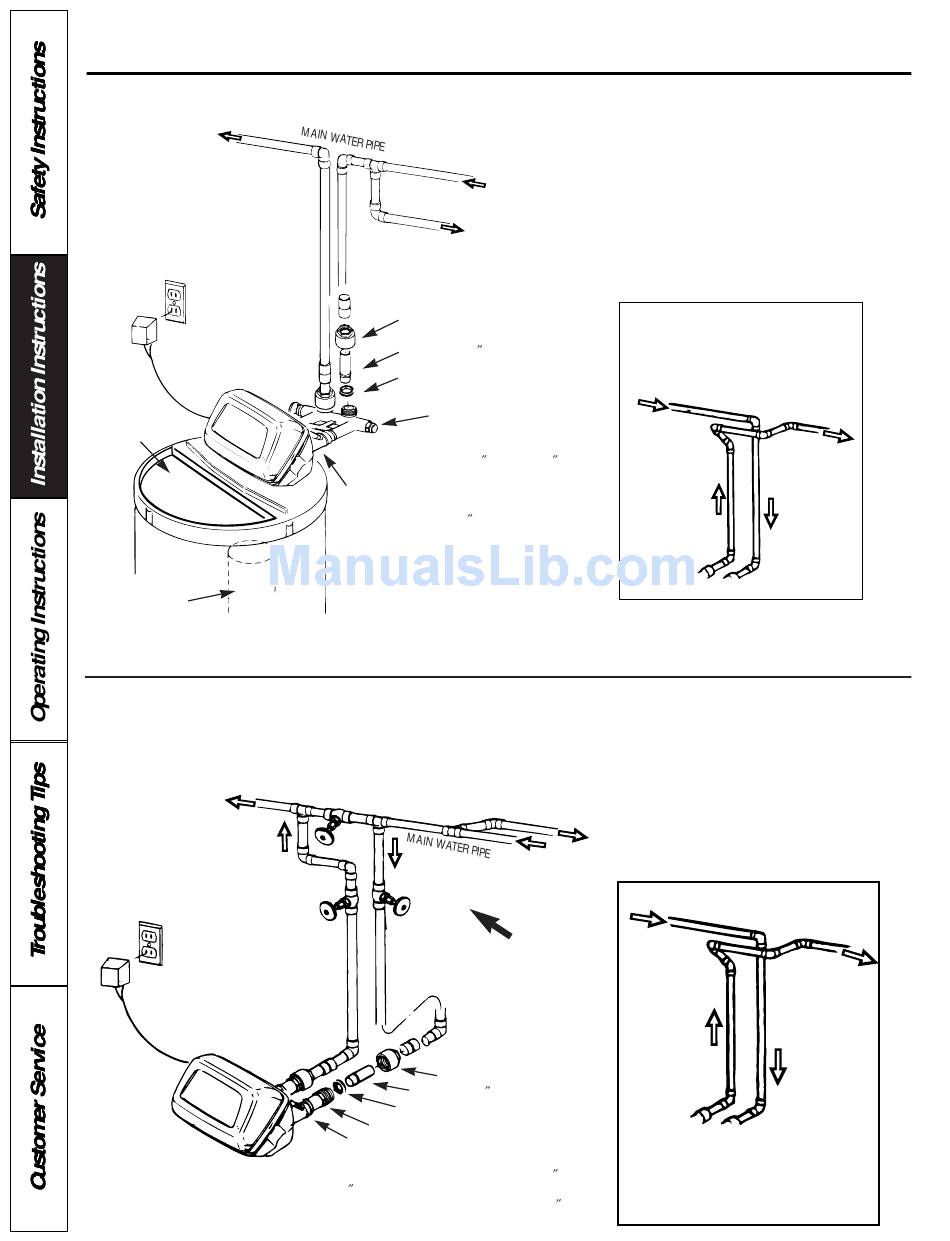 Safety Instructions

Installation Instructions

Operating Instructions

Troubleshooting Tips

Customer Service

MAIN WATER PIPE

″

″ ″

″

ManualsLib.com

MAIN WATER PIPE

″

″

″

″