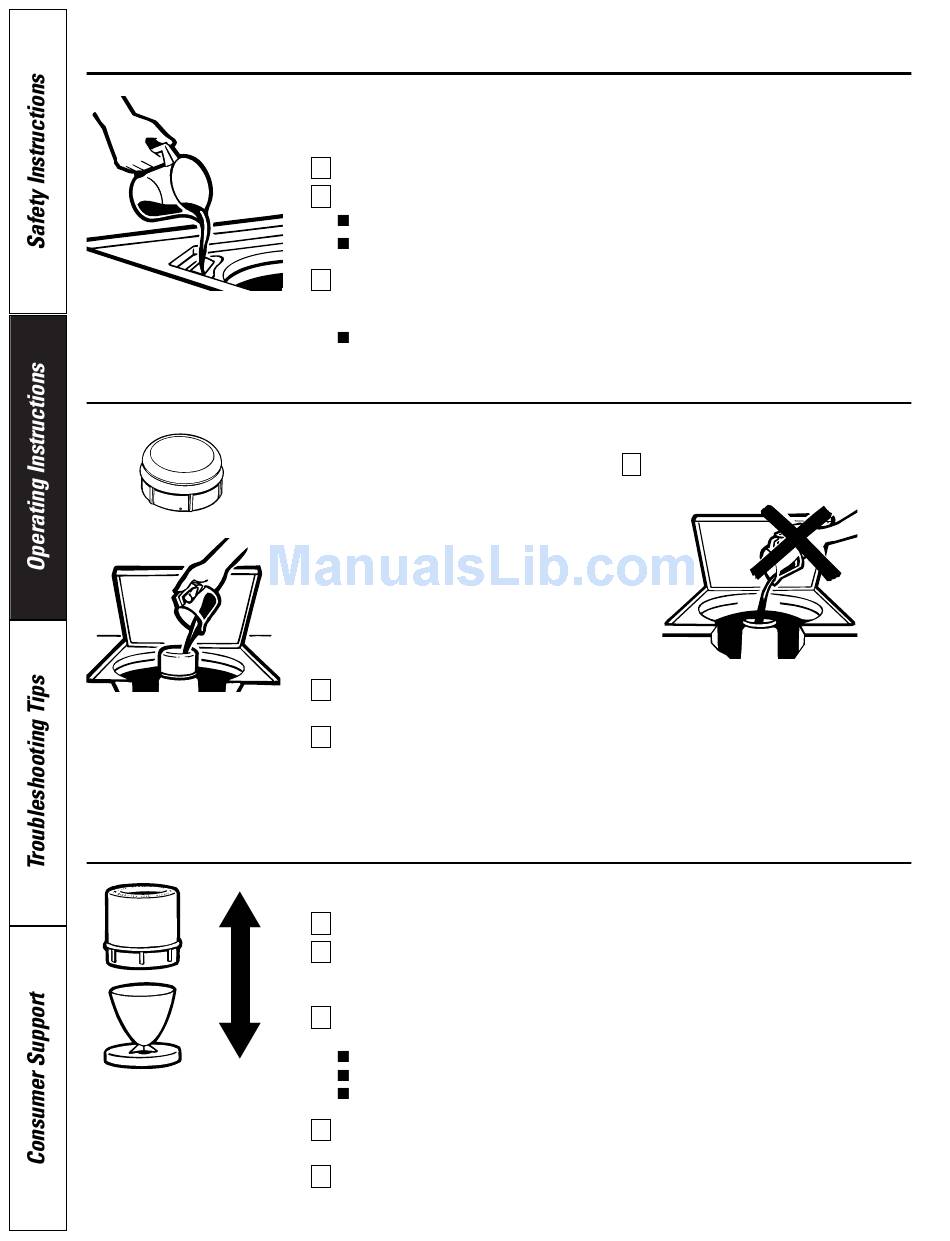 Safety Instructions

Operating Instructions

Troubleshooting Tips

Consumer Support

ManualsLib.com