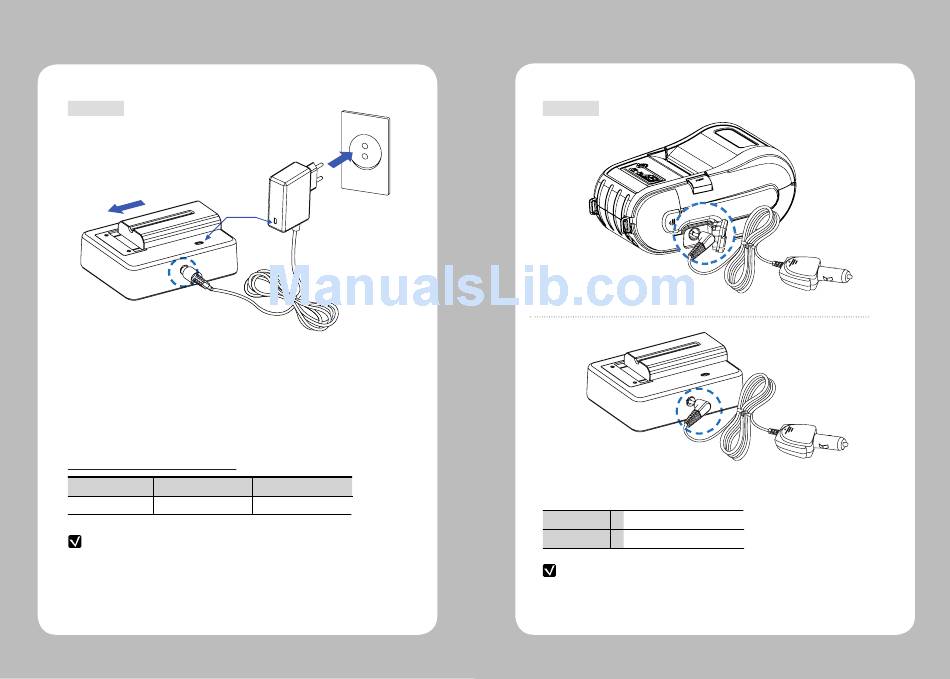 ManualsLib.com