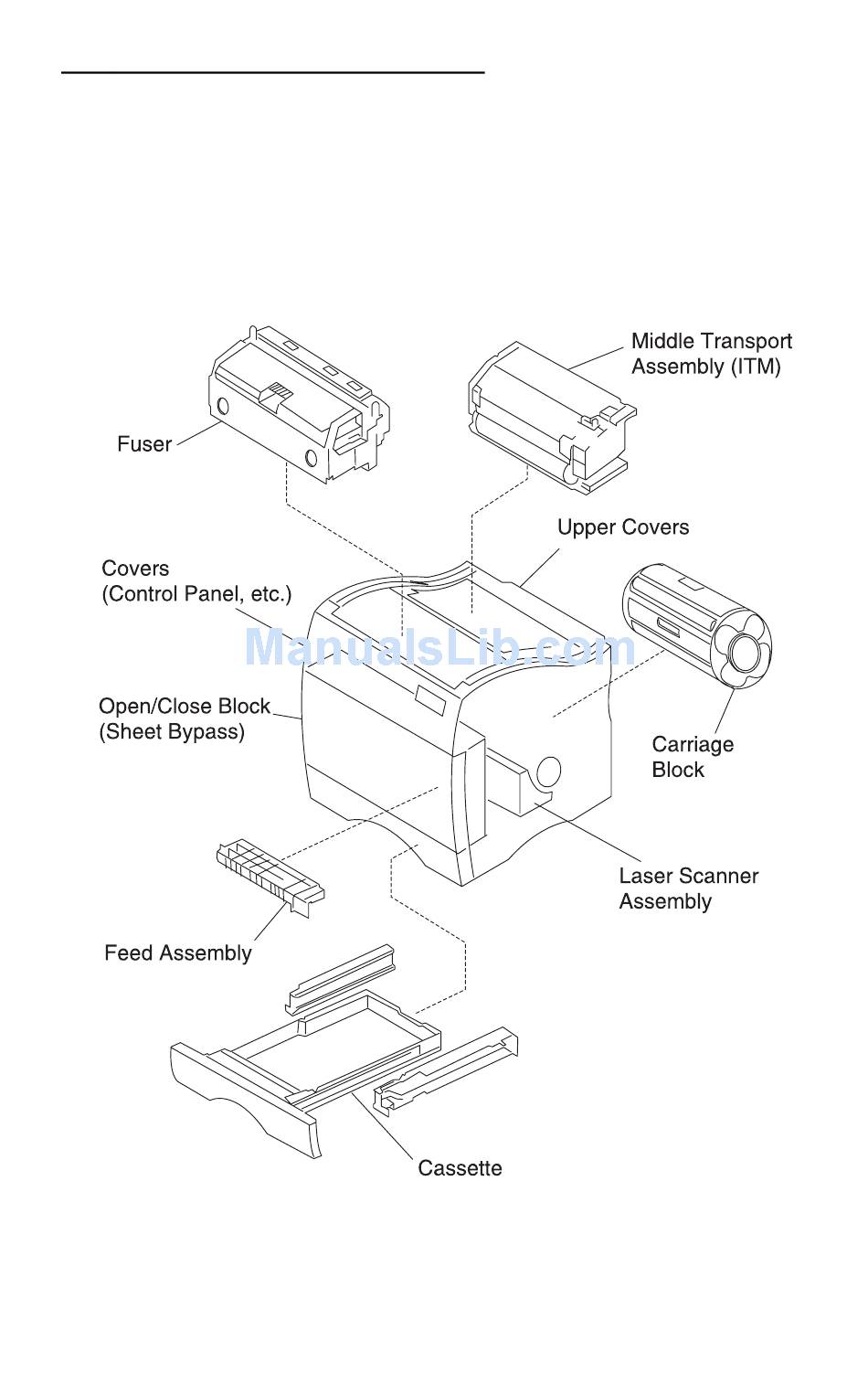 Middle Transport Assembly (ITM)

Fuser

Upper Covers

Covers (Control Panel, etc.)

ManualsLib.com

Open/Close Block (Sheet Bypass)

Carriage Block

Laser Scanner Assembly

Feed Assembly

Cassette