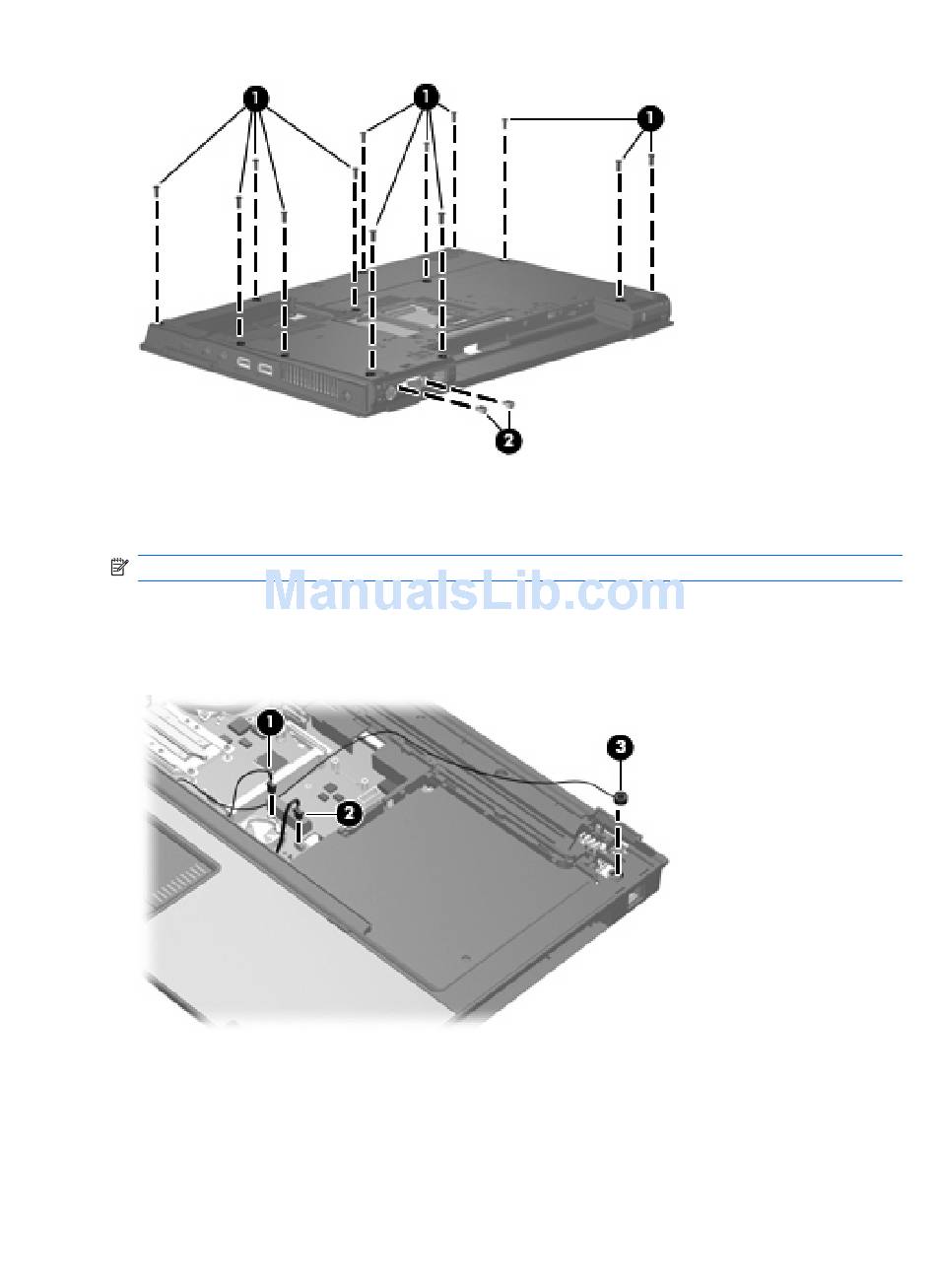 1
1
1
2

ManualsLib.com

1
2
3