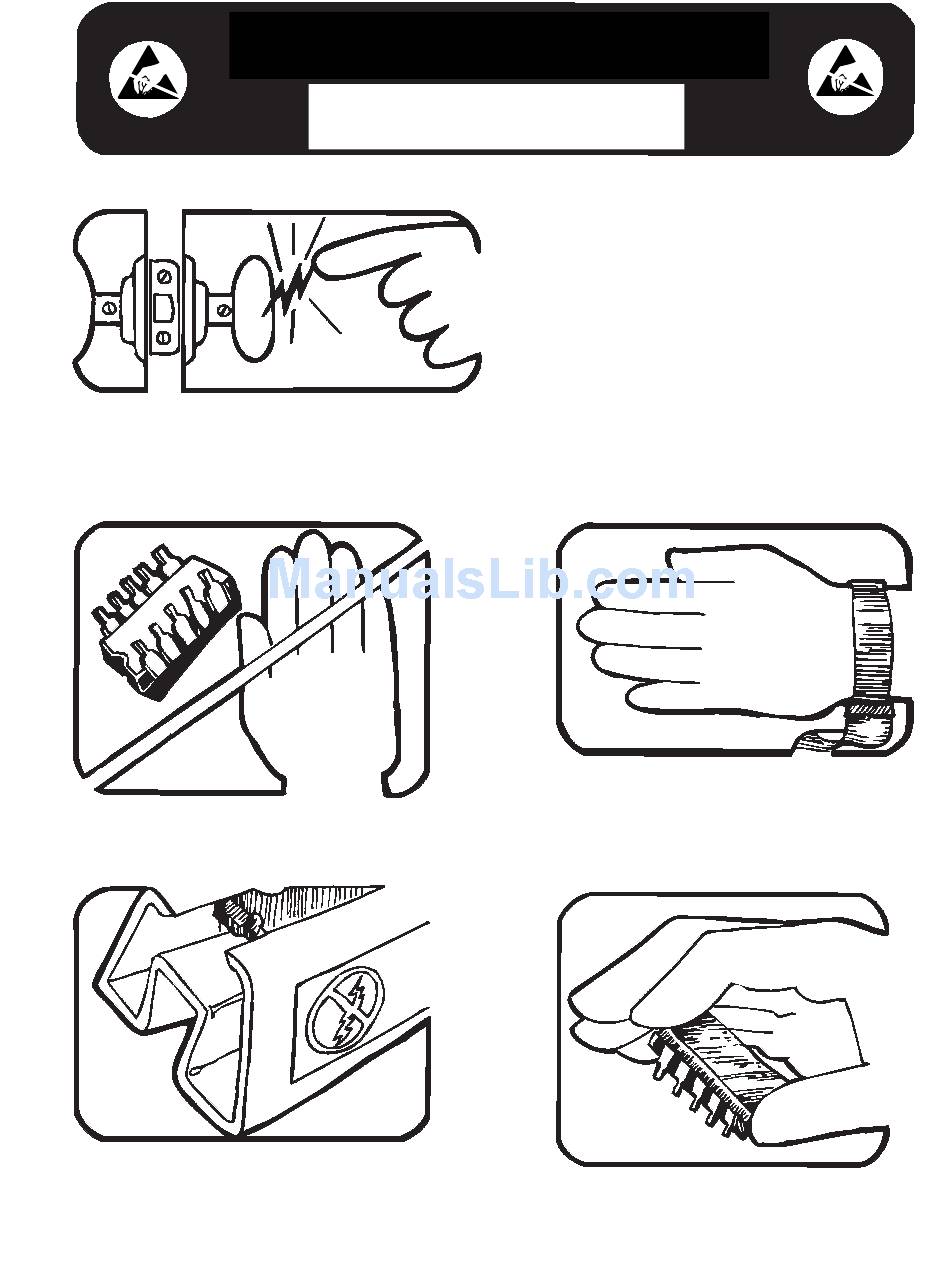 ManualsLib.com