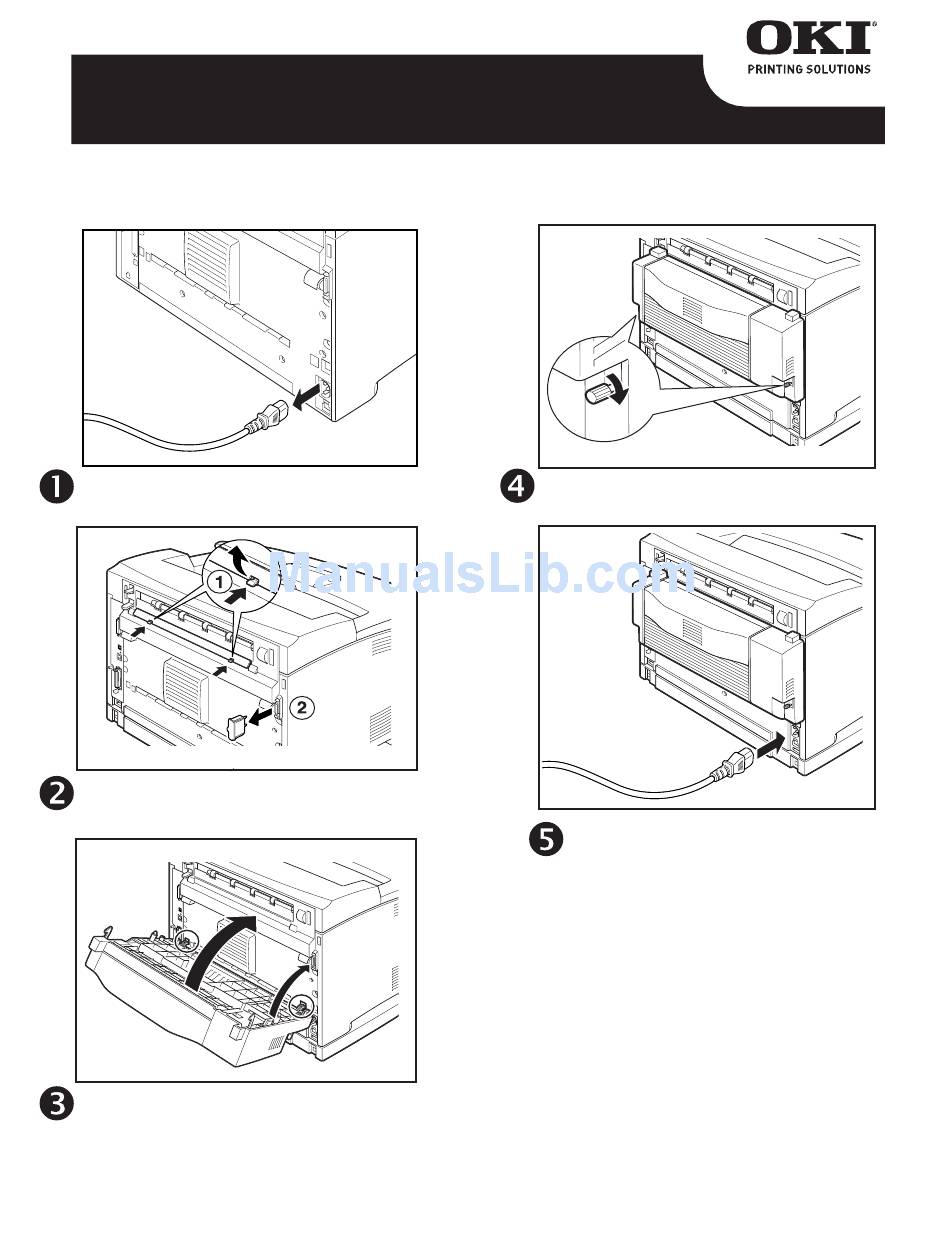 OKI®
PRINTING SOLUTIONS

1

1
2
2

3

4

5

ManualsLib.com