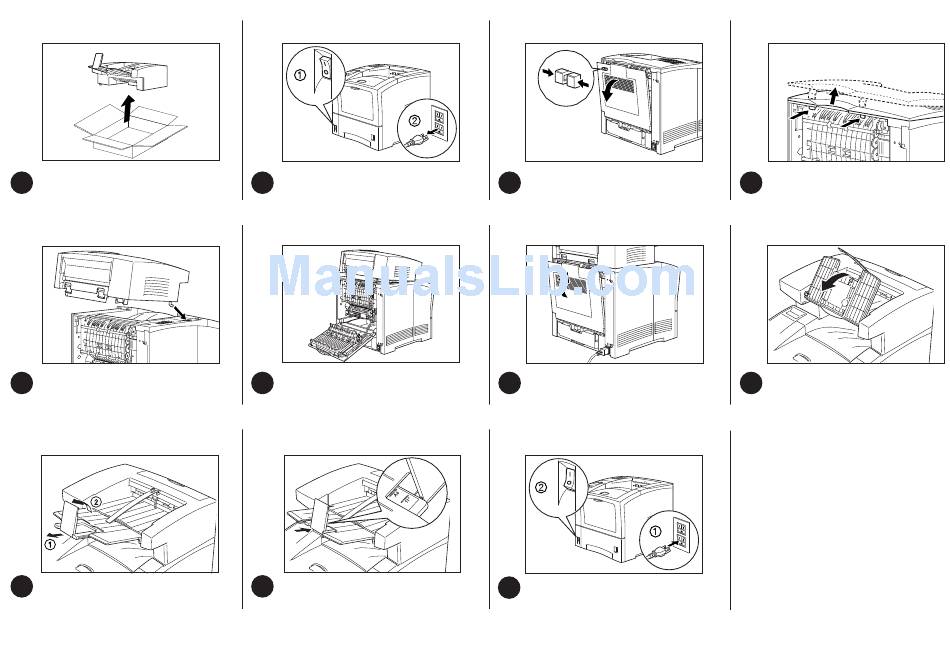 ①
②

ManualsLib.com

②
①

②
①