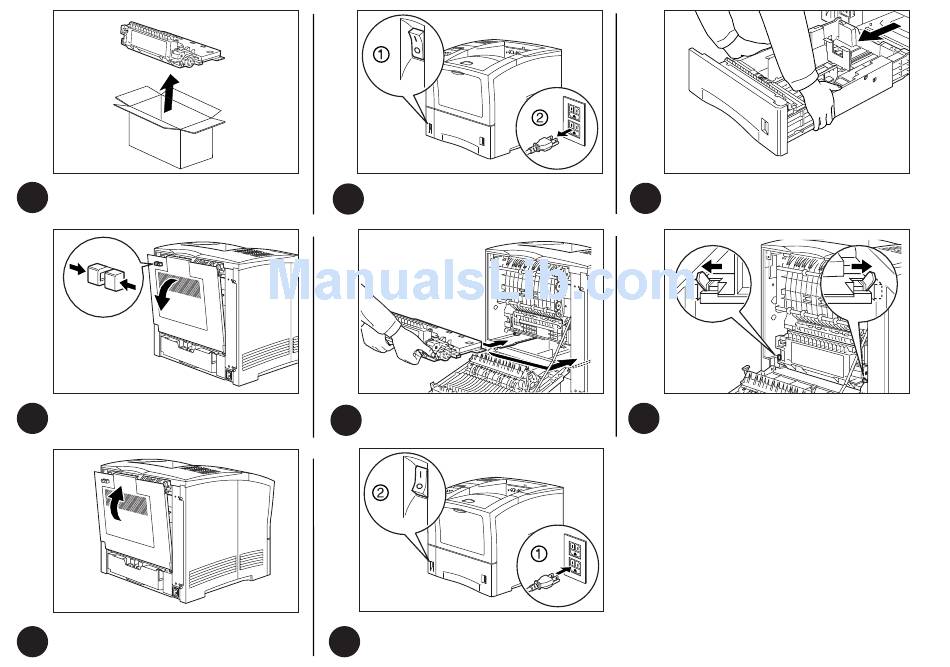 ①
②

ManualsLib.com

②
①