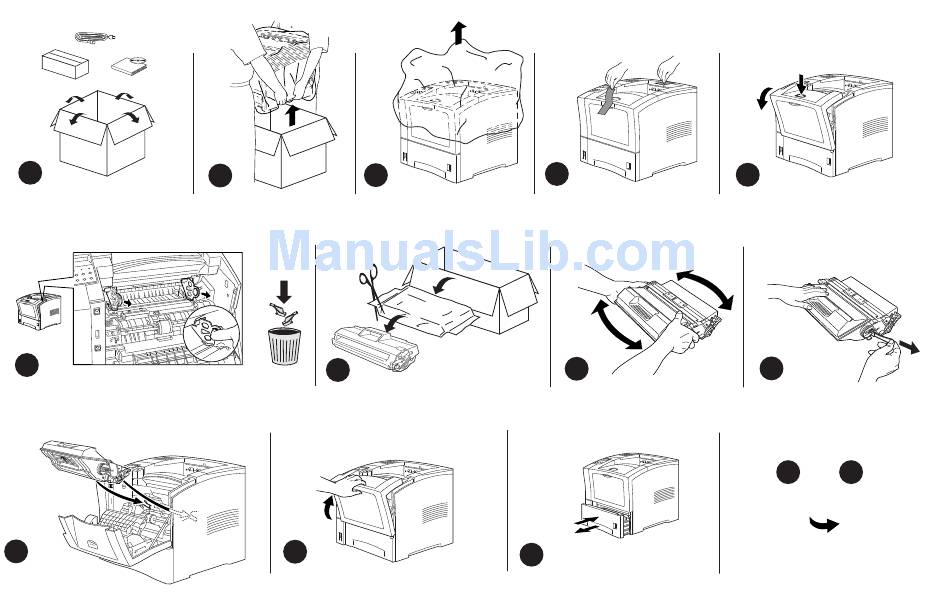 ManualsLib.com