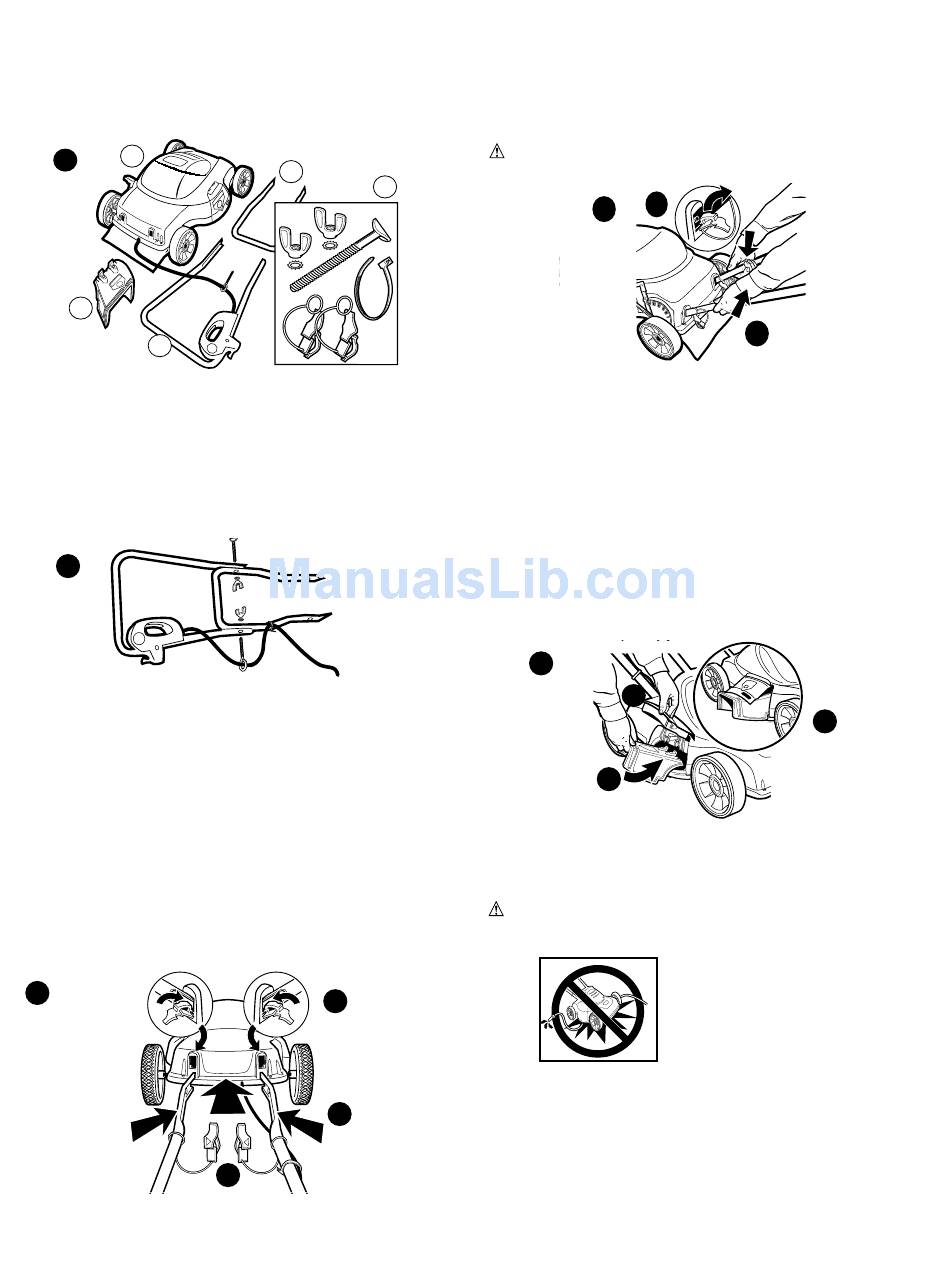 ManualsLib.com