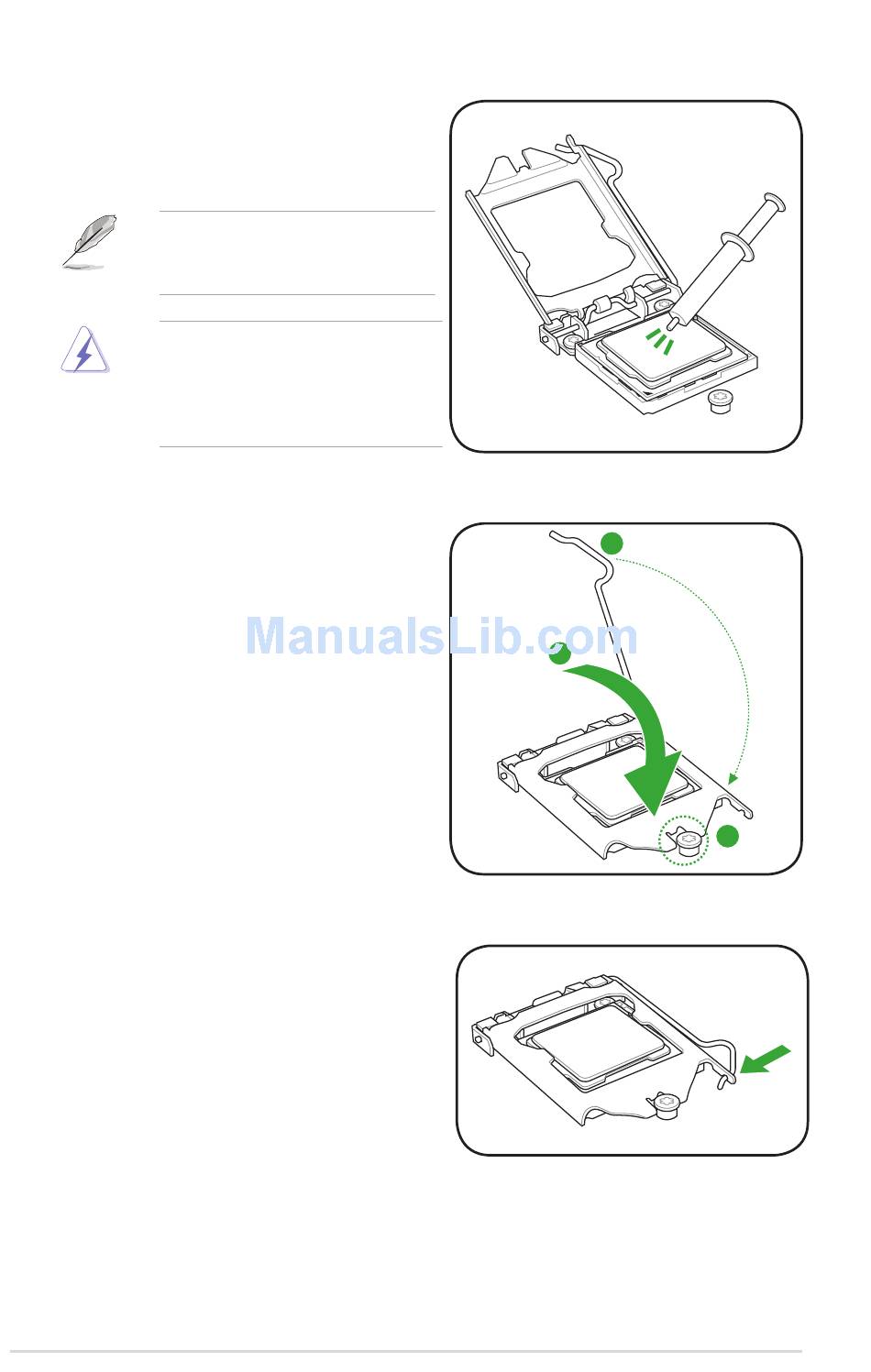 ManualsLib.com