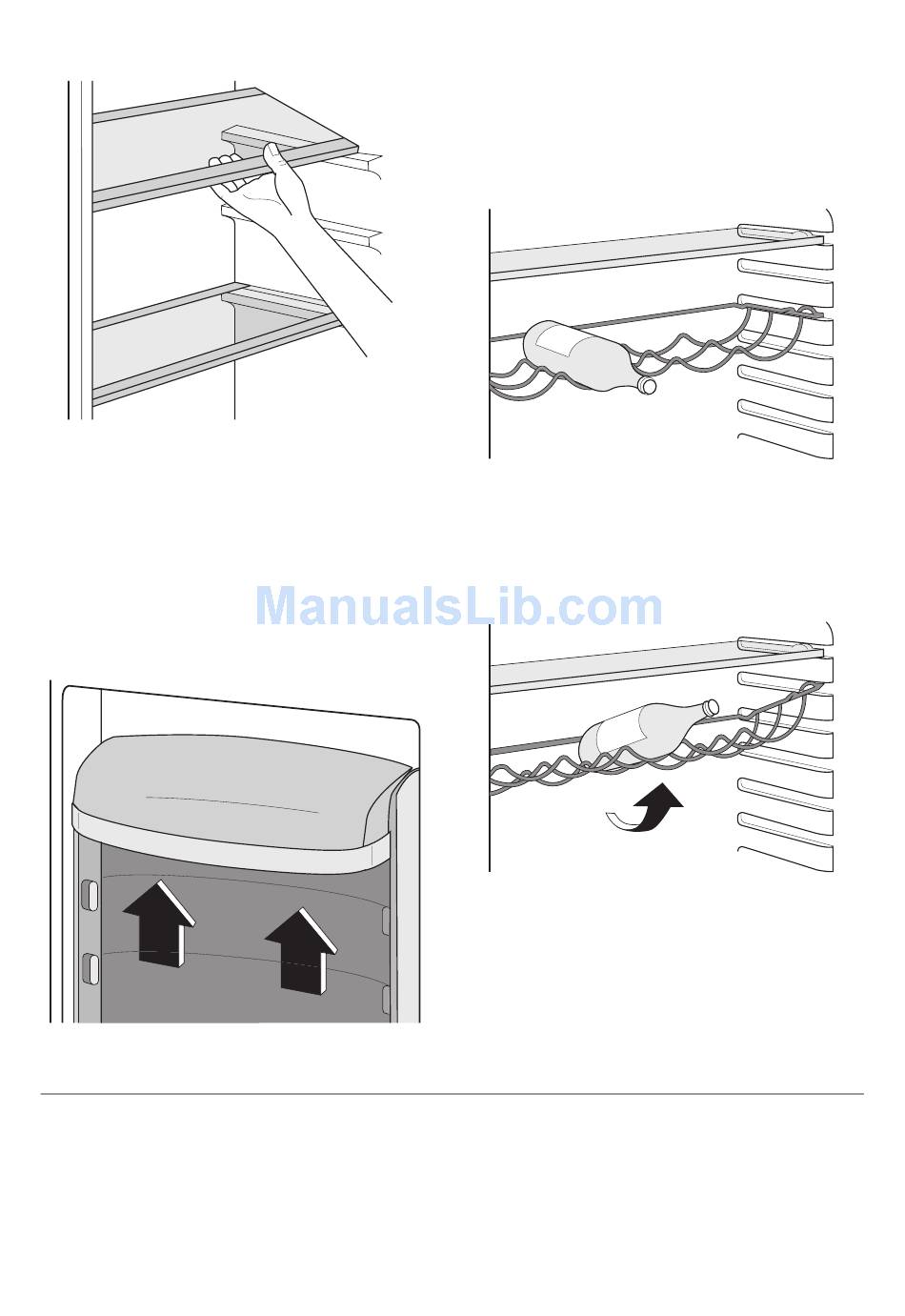 ManualsLib.com