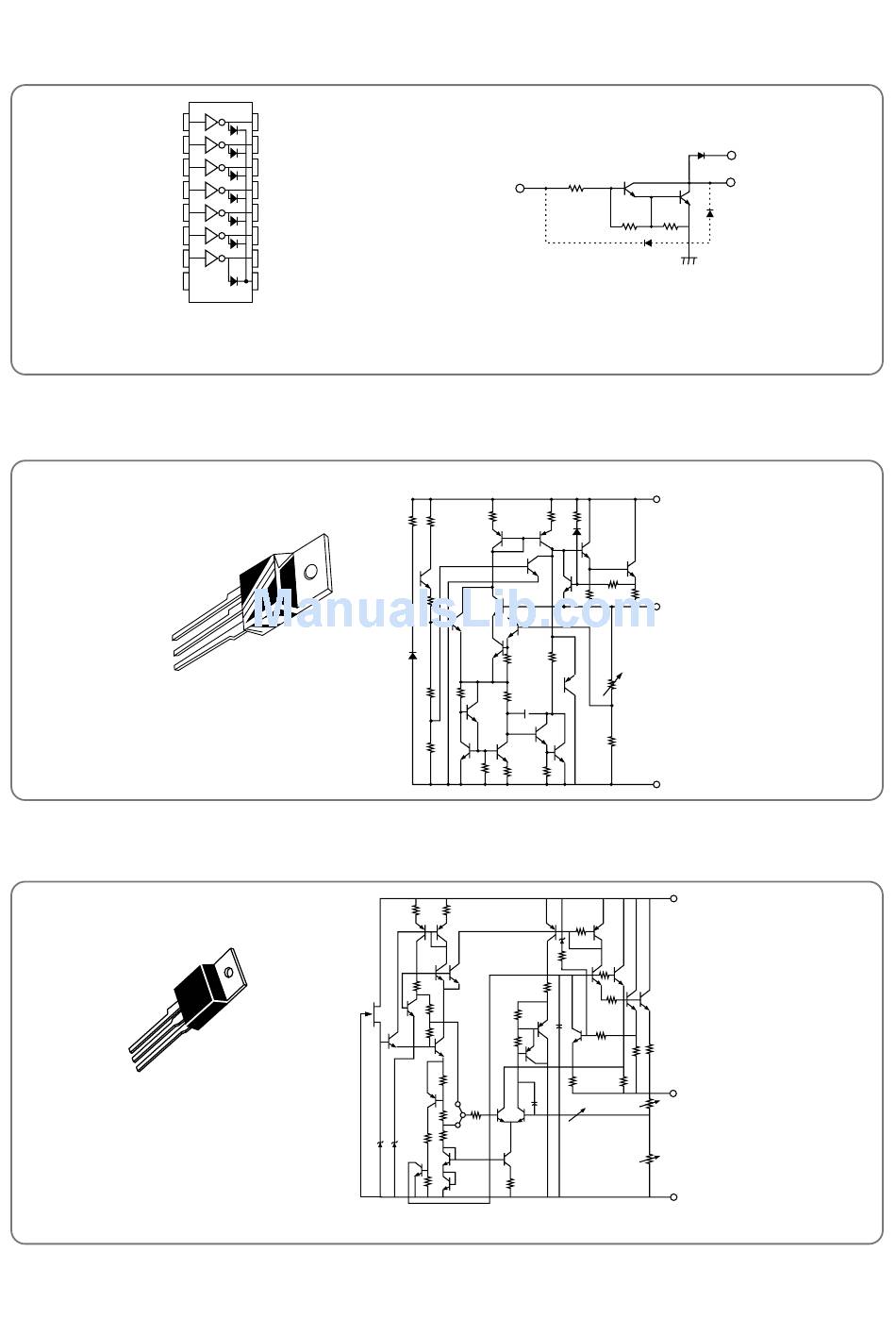 ManualsLib.com