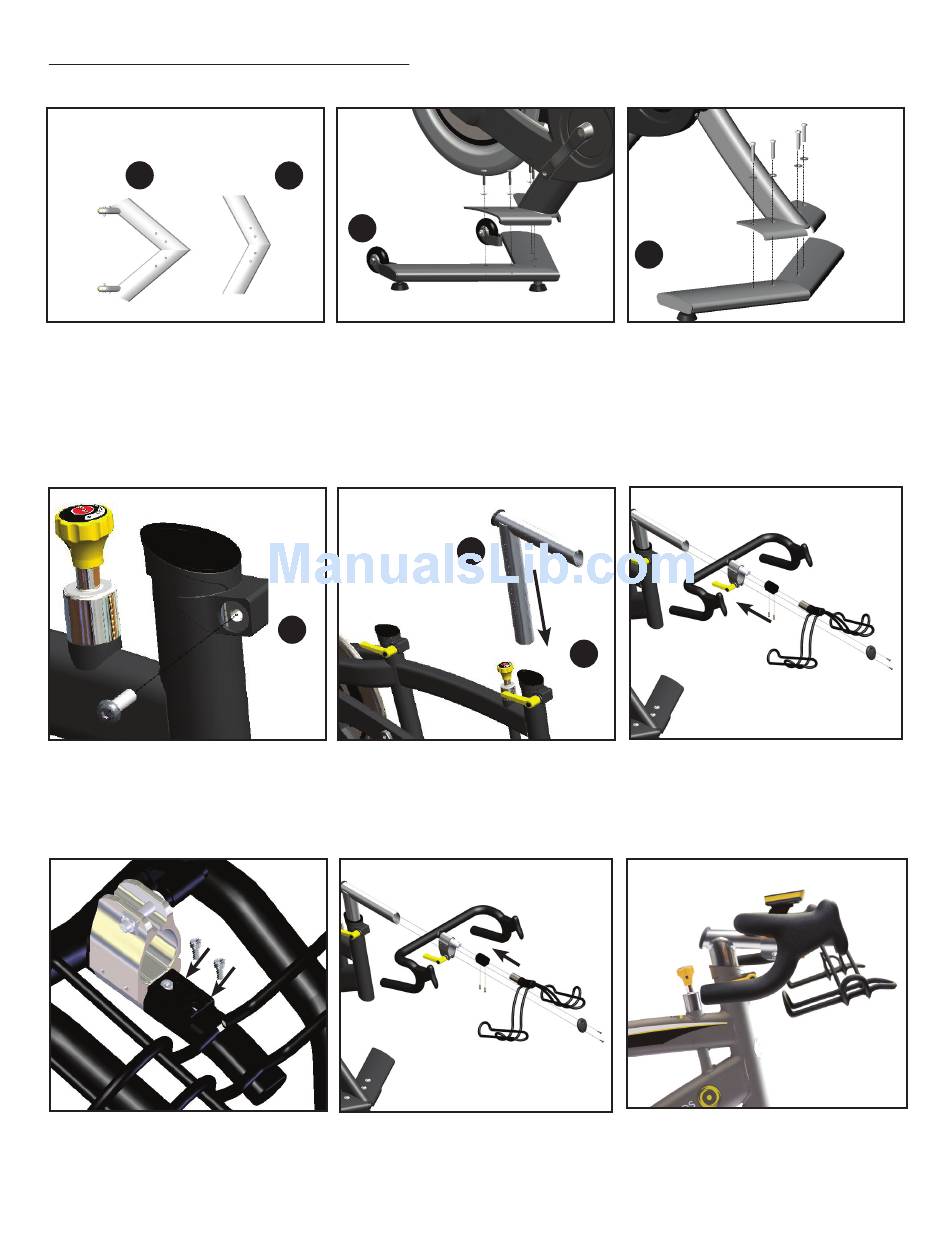 ManualsLib.com