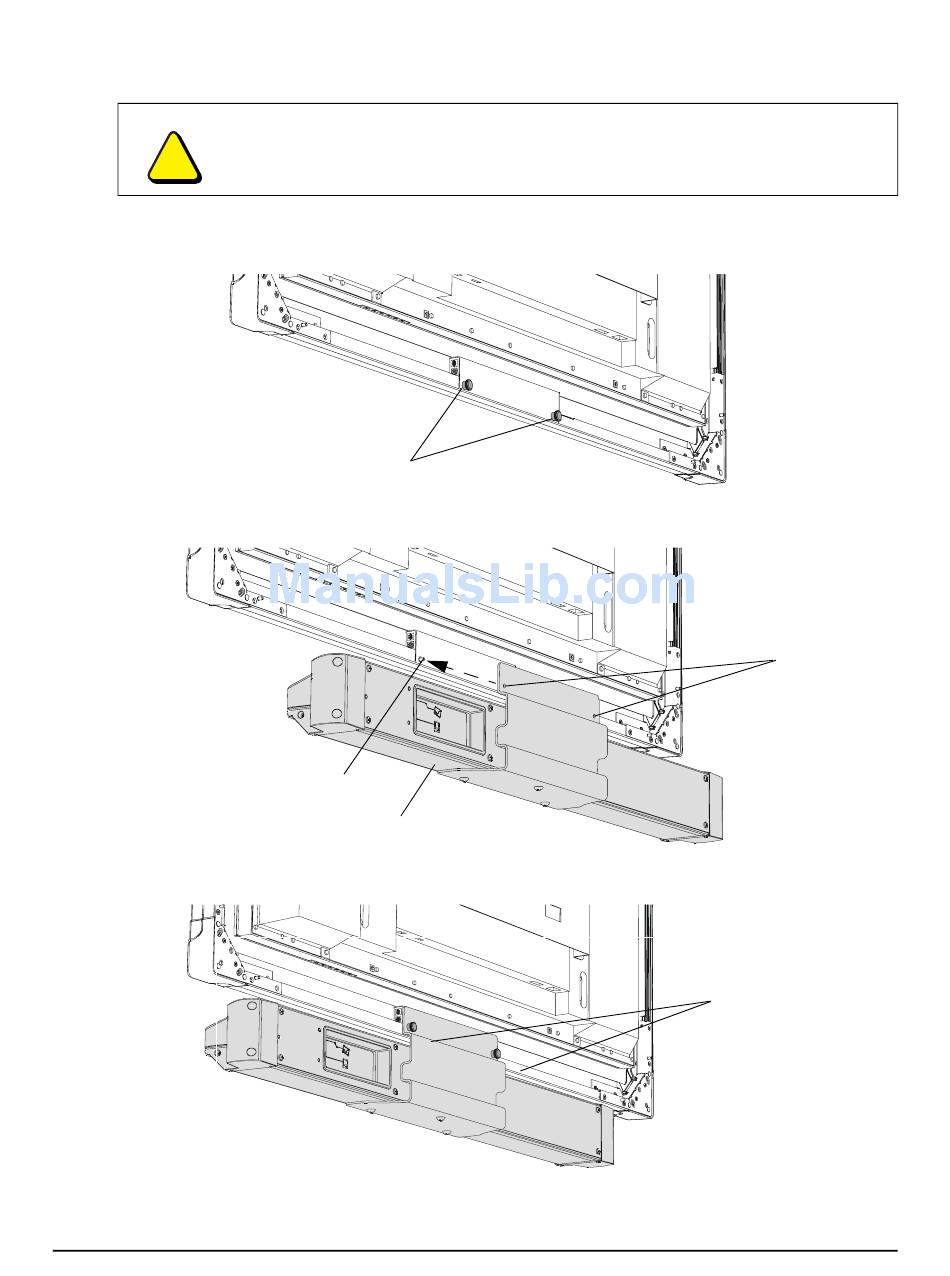 ManualsLib.com